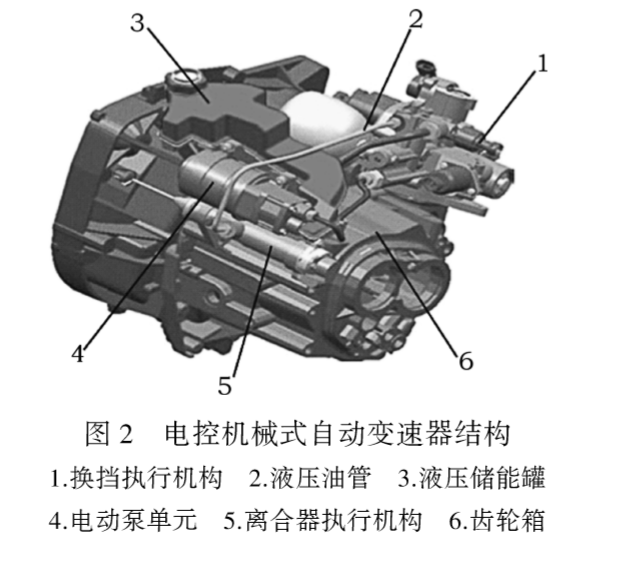 3
2
1
4
5
6

图 2　电控机械式自动变速器结构

1.换挡执行机构　2.液压油管　3.液压储能罐
4.电动泵单元　5.离合器执行机构　6.齿轮箱