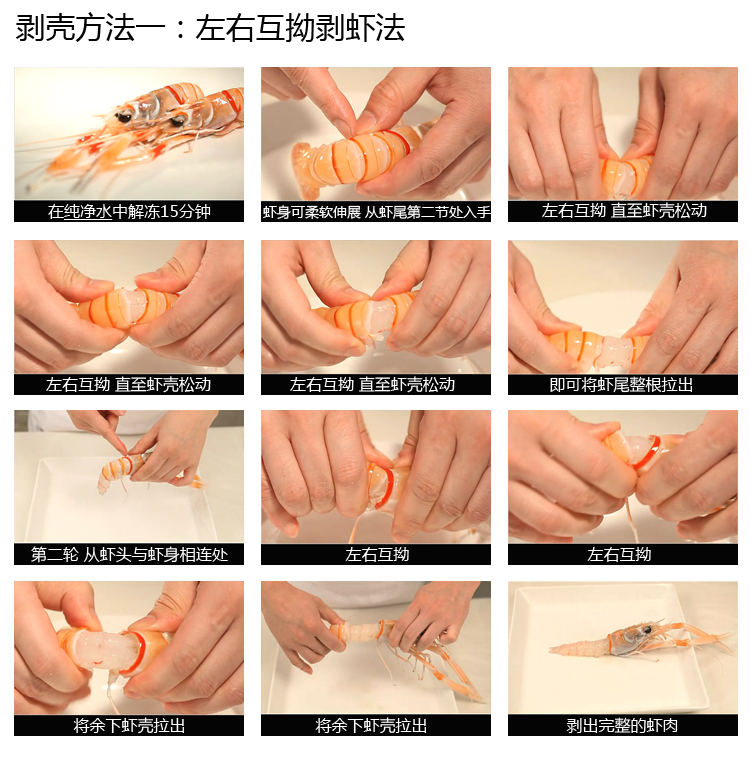 剥壳方法一：左右互拗剥虾法

在纯净水中解冻15分钟

虾身可柔软伸展 从虾尾第二节处入手

左右互拗 直至虾壳松动

左右互拗 直至虾壳松动

左右互拗 直至虾壳松动

即可将虾尾整根拉出

第二轮 从虾头与虾身相连处

左右互拗

左右互拗

将余下虾壳拉出

将余下虾壳拉出

剥出完整的虾肉