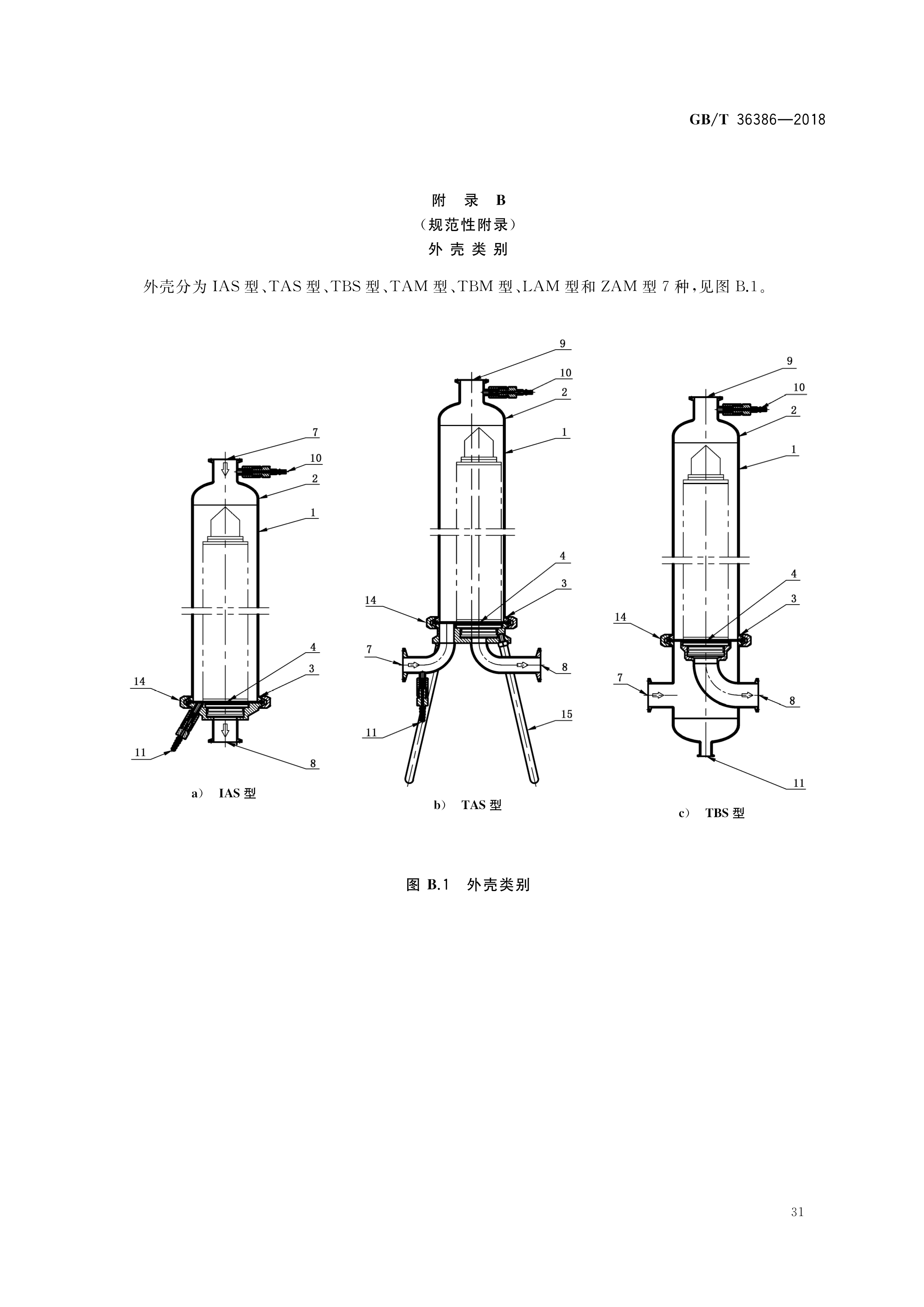 GB/T 36386—2018

附 录 B
（规范性附录）
外 壳 类 别

外壳分为 IAS 型、TAS 型、TBS 型、TAM 型、TBM 型、LAM 型和 ZAM 型 7 种，见图 B.1。

7
10
2
1
4
3
14
11
8

a) IAS 型

9
10
2
1
4
3
14
7
8
11
15

b) TAS 型

9
10
2
1
4
3
14
7
8
11

c) TBS 型

图 B.1 外壳类别

31