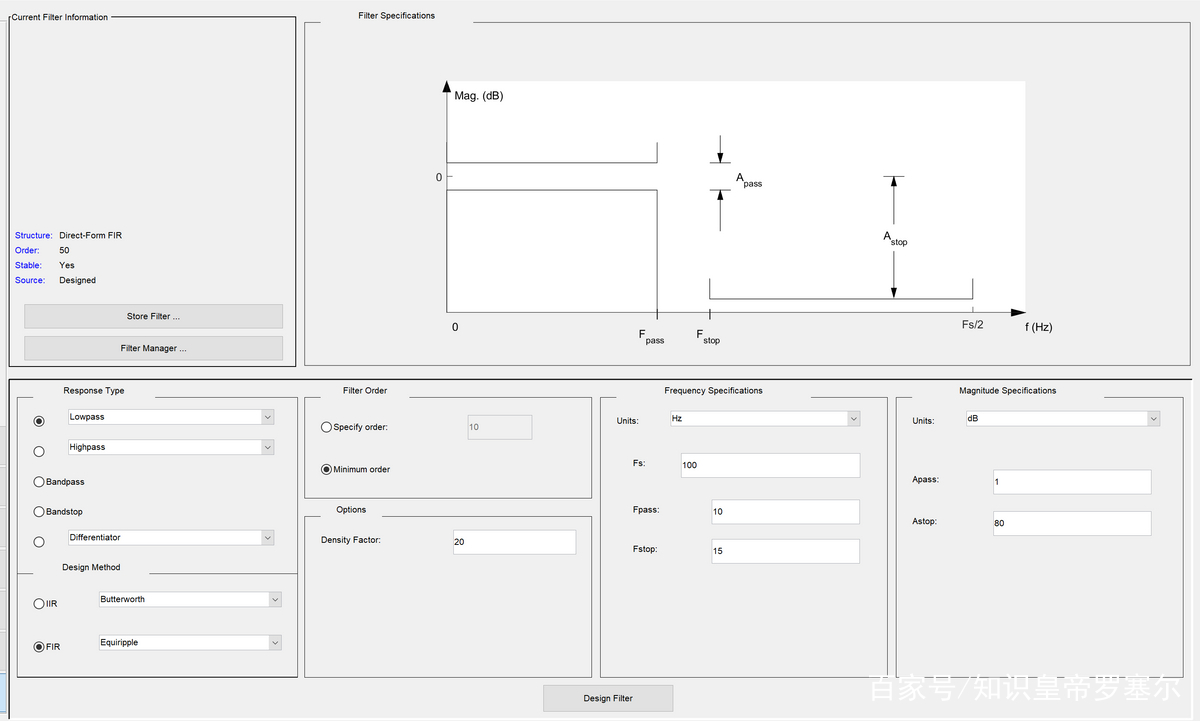 Current Filter Information

Structure: Direct-Form FIR
Order: 50
Stable: Yes
Source: Designed

Store Filter ...

Filter Manager ...

Filter Specifications

Mag. (dB)

0

$A_{pass}$

$A_{stop}$

0

$F_{pass}$

$F_{stop}$

Fs/2

f (Hz)

Response Type

Lowpass

Highpass

Bandpass

Bandstop

Differentiator

Design Method

IIR Butterworth

FIR Equiripple

Filter Order

Specify order: 10

Minimum order

Options

Density Factor: 20

Frequency Specifications

Units: Hz

Fs: 100

Fpass: 10

Fstop: 15

Magnitude Specifications

Units: dB

Apass: 1

Astop: 80

Design Filter

百家号/知识皇帝罗塞尔