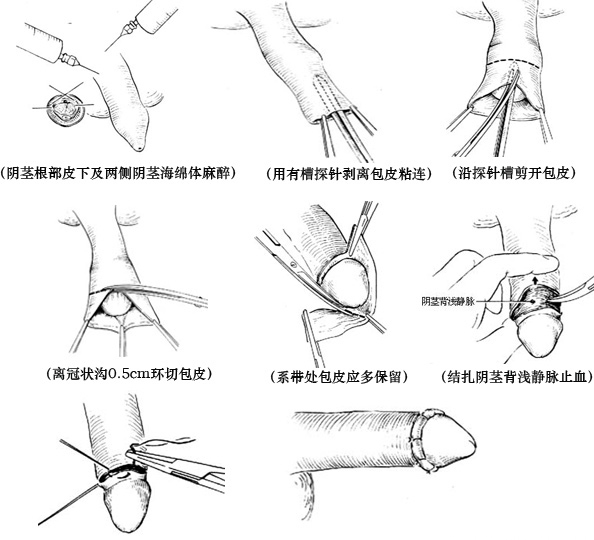 (阴茎根部皮下及两侧阴茎海绵体麻醉)

(用有槽探针剥离包皮粘连)

(沿探针槽剪开包皮)

(离冠状沟0.5cm环切包皮)

(系带处包皮应多保留)

阴茎背浅静脉

(结扎阴茎背浅静脉止血)