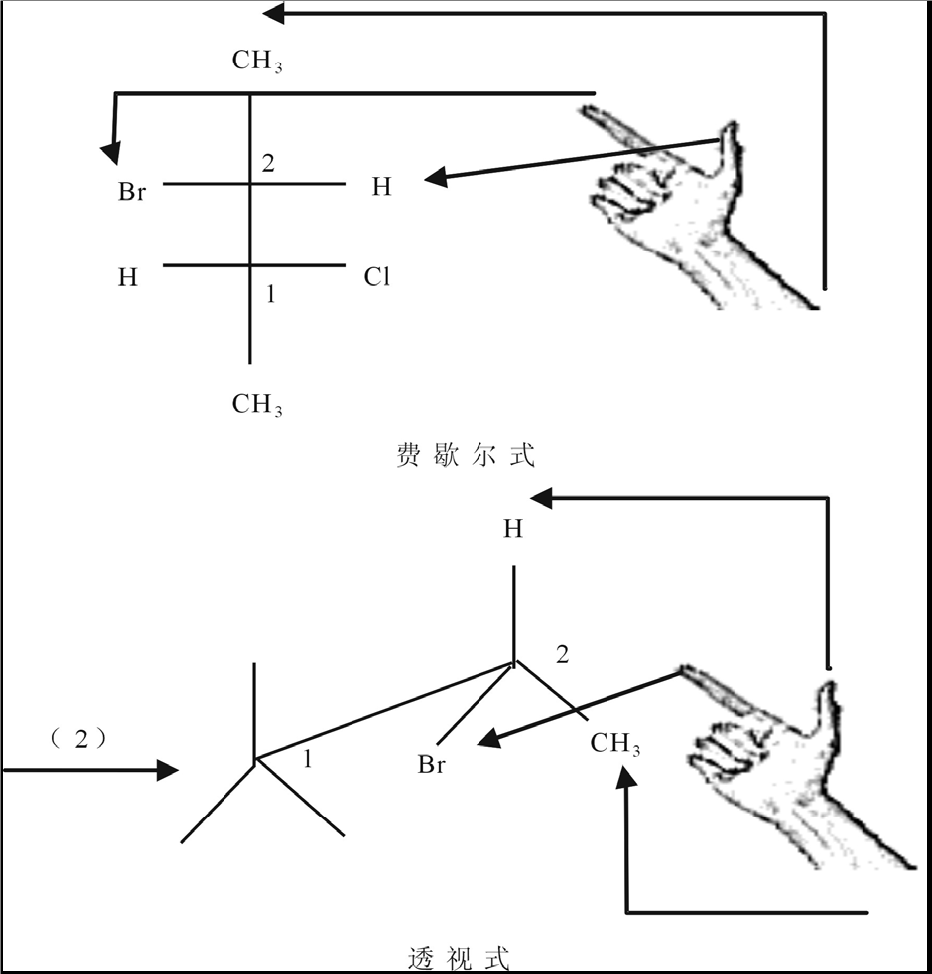 $CH_3$

2

Br H

H Cl

1

$CH_3$

费歇尔式

H

2

（2）

1

Br

$CH_3$

透视式