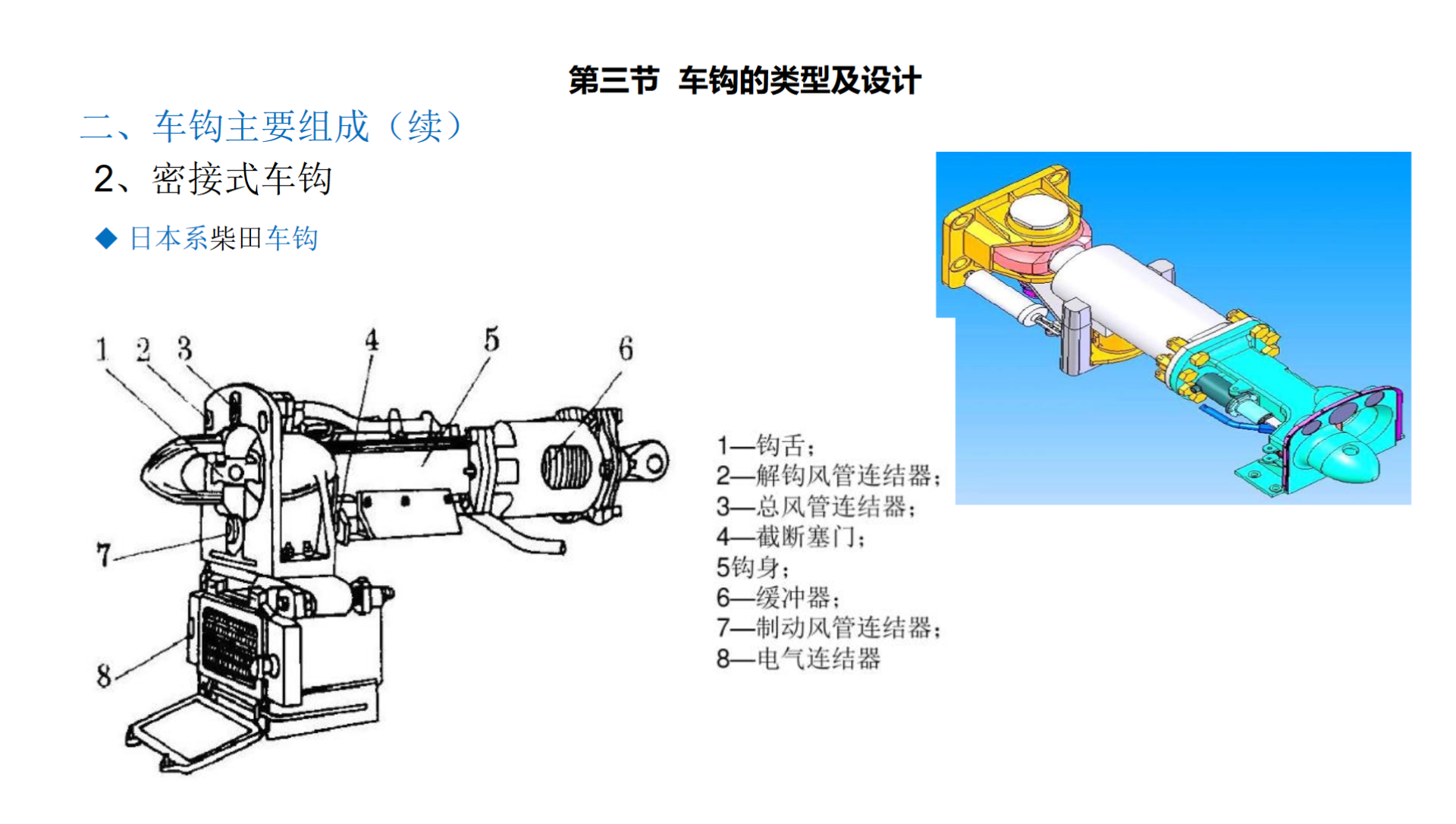 第三节 车钩的类型及设计

二、车钩主要组成（续）

2、密接式车钩

◆ 日本系柴田车钩

1 2 3 4 5 6

7

8

1—钩舌；
2—解钩风管连结器；
3—总风管连结器；
4—截断塞门；
5钩身；
6—缓冲器；
7—制动风管连结器；
8—电气连结器