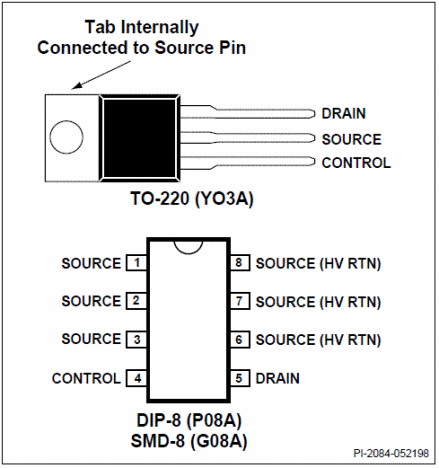 Tab Internally
Connected to Source Pin

DRAIN
SOURCE
CONTROL

TO-220 (YO3A)

SOURCE 1
SOURCE 2
SOURCE 3
CONTROL 4

8 SOURCE (HV RTN)
7 SOURCE (HV RTN)
6 SOURCE (HV RTN)
5 DRAIN

DIP-8 (P08A)
SMD-8 (G08A)

PI-2084-052198