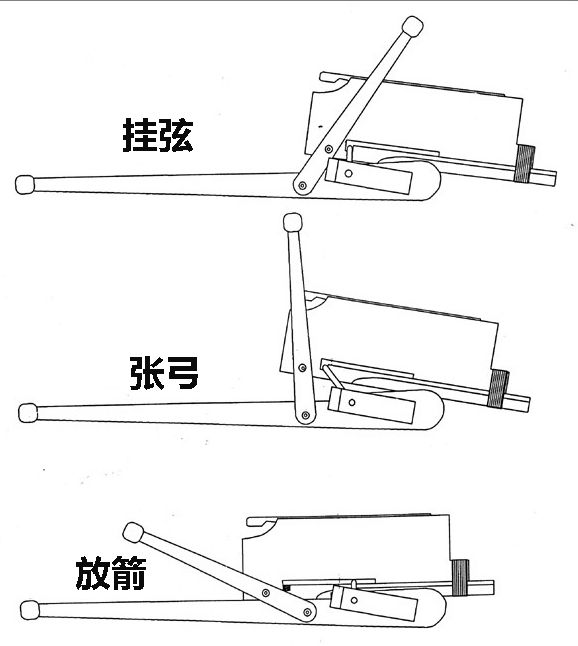 挂弦

张弓

放箭