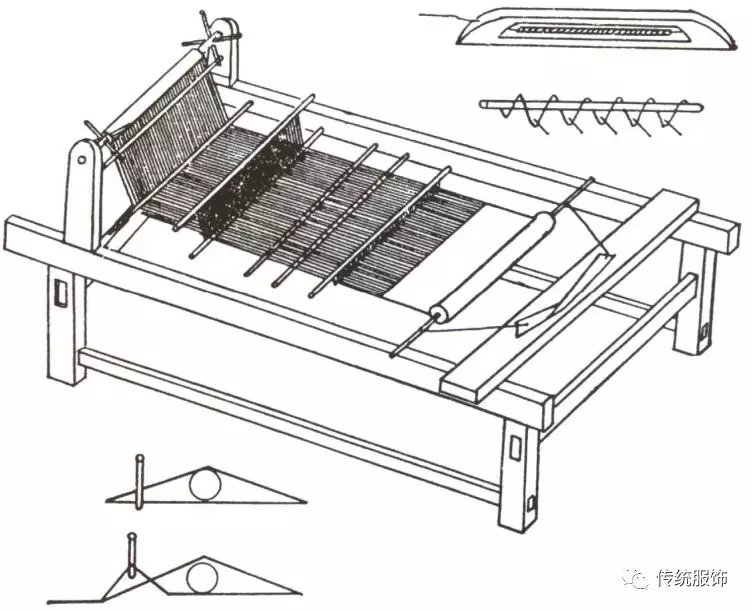 传统服饰