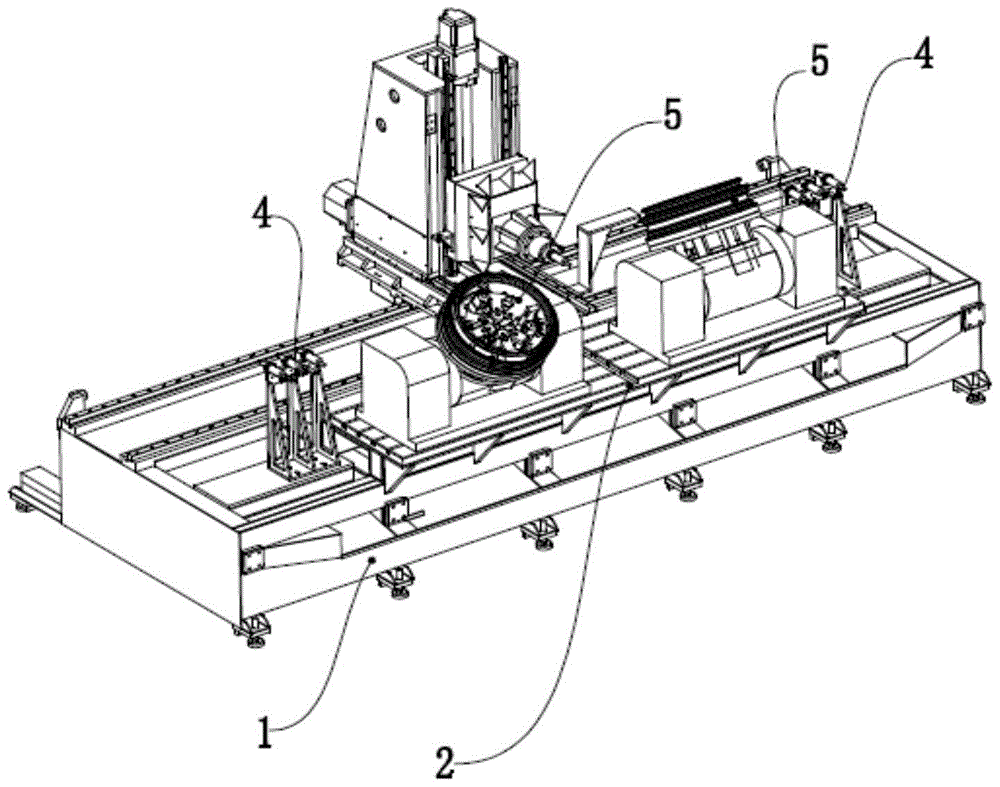 5
4
5
4
1
2