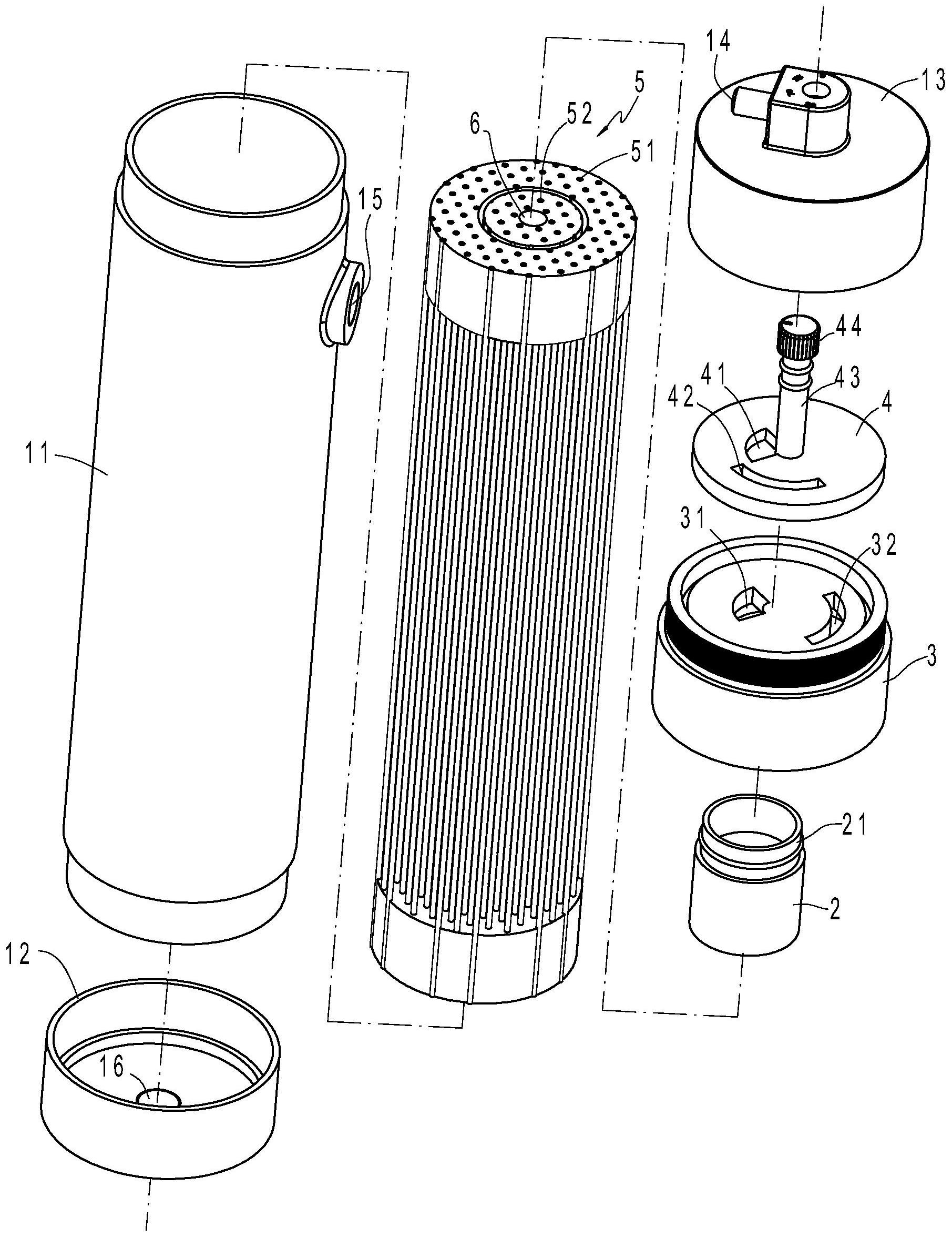 14
13
5
52
6
51
15
44
41
43
42
4
11
31
32
3
21
2
12
16