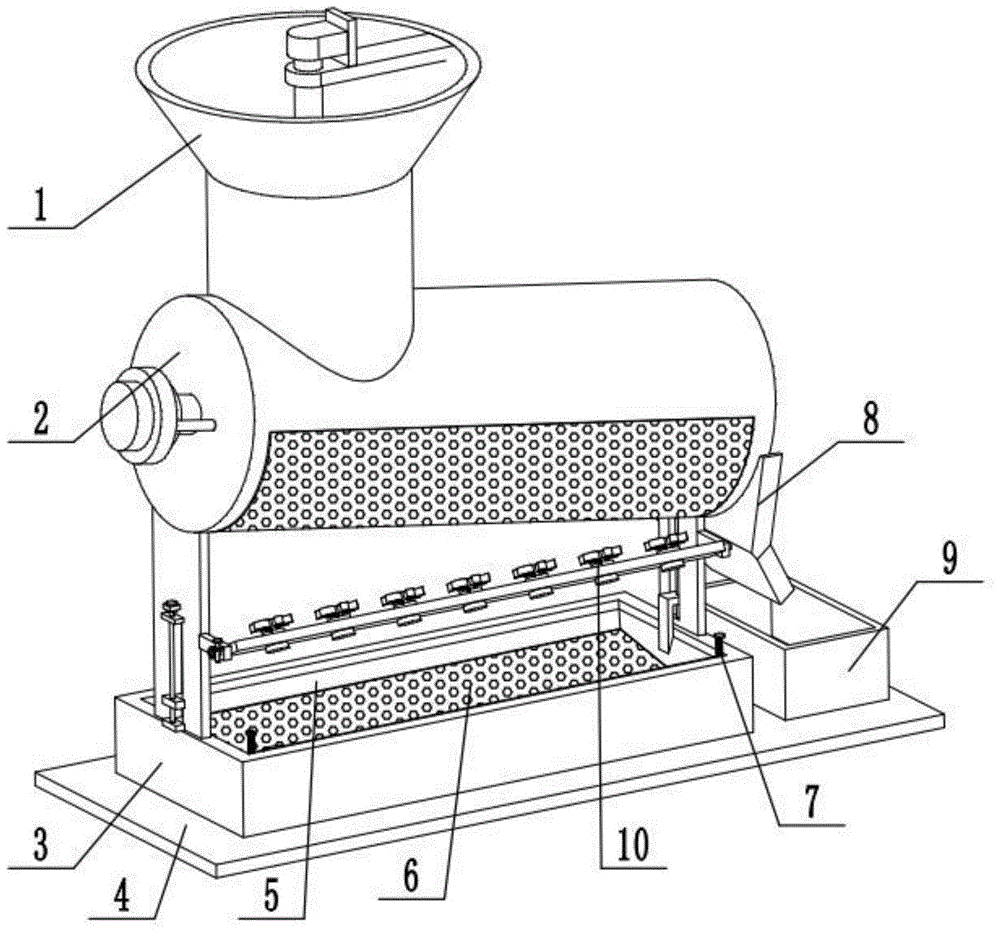 1
2
8
9
3
4
5
6
10
7