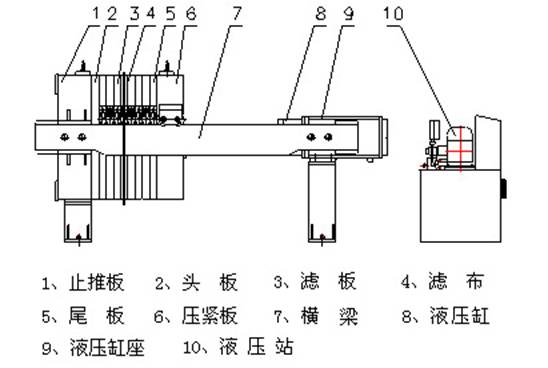 1 2 3 4 5 6 7 8 9 10

1、止推板　2、头　板　3、滤　板　4、滤　布

5、尾　板　6、压紧板　7、横　梁　8、液压缸

9、液压缸座　10、液　压　站