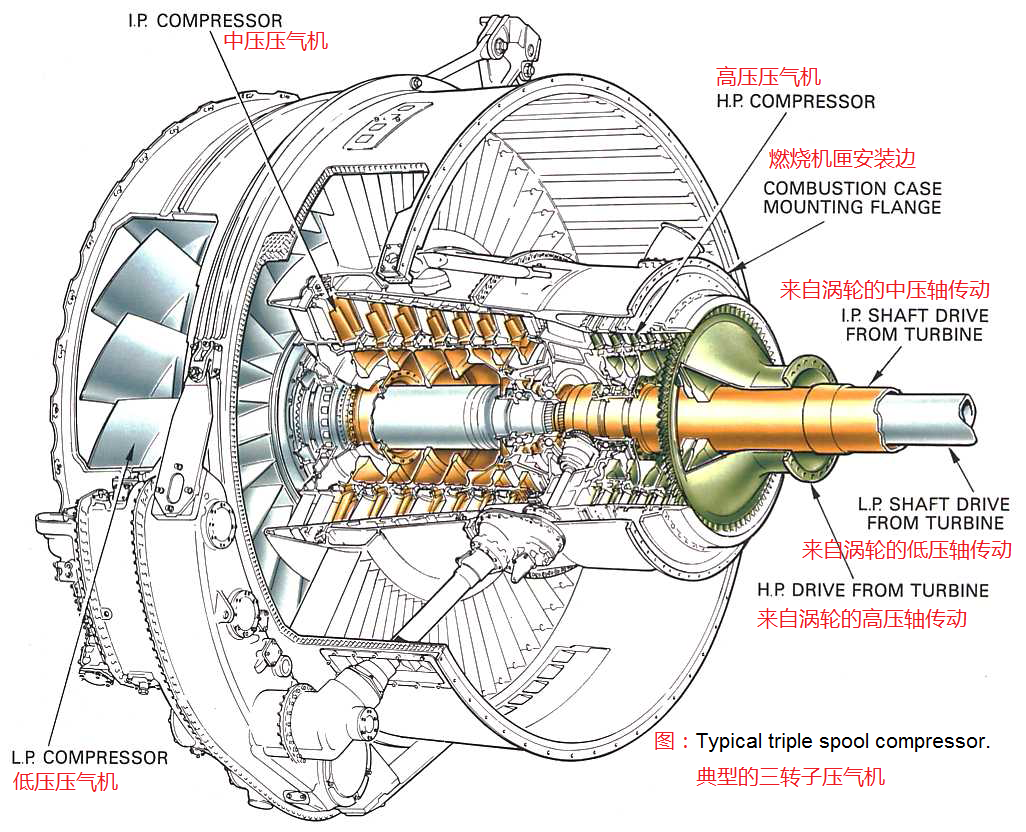 I.P. COMPRESSOR
中压压气机

高压压气机
H.P. COMPRESSOR

燃烧机匣安装边
COMBUSTION CASE MOUNTING FLANGE

来自涡轮的中压轴传动
I.P. SHAFT DRIVE FROM TURBINE

L.P. SHAFT DRIVE FROM TURBINE
来自涡轮的低压轴传动

H.P. DRIVE FROM TURBINE
来自涡轮的高压轴传动

L.P. COMPRESSOR
低压压气机

图：Typical triple spool compressor.
典型的三转子压气机