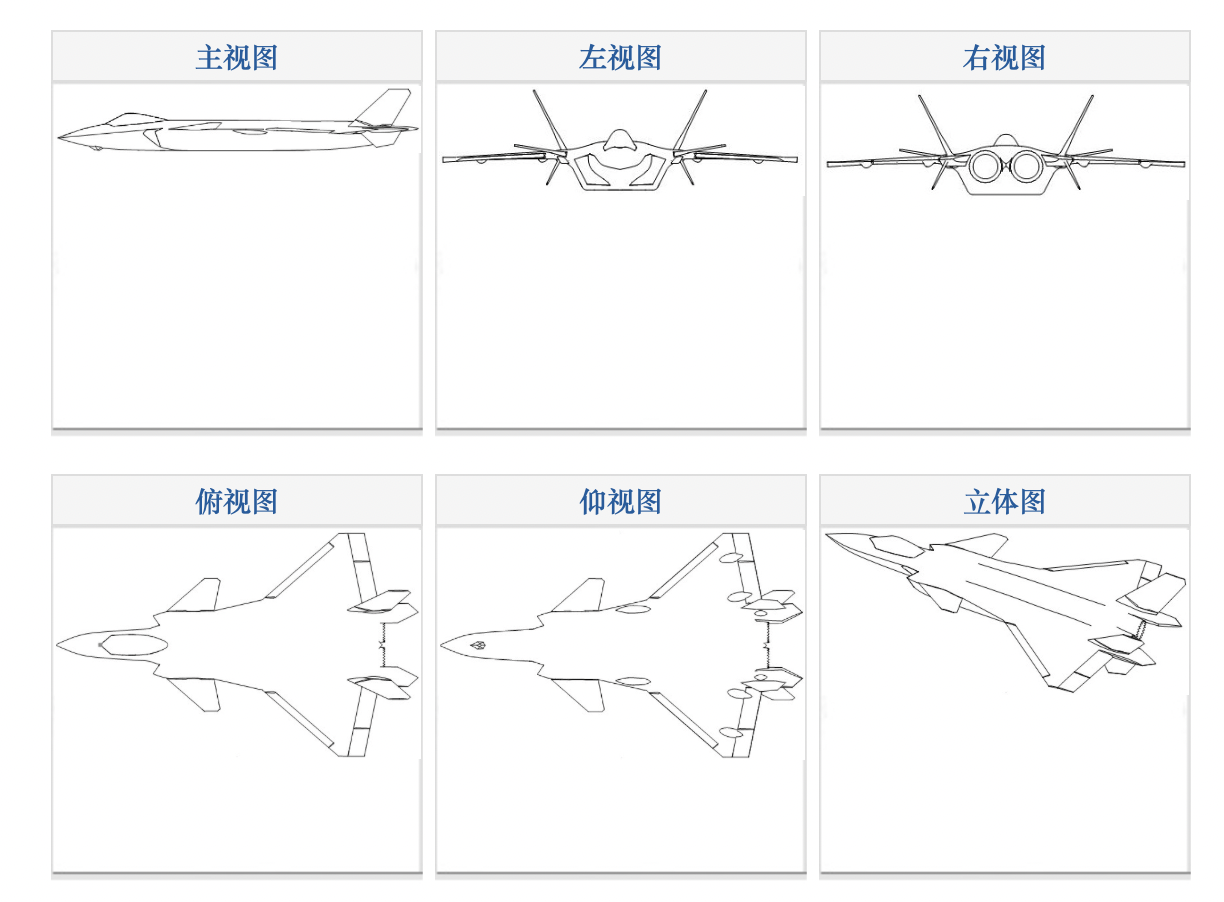 主视图

左视图

右视图

俯视图

仰视图

立体图