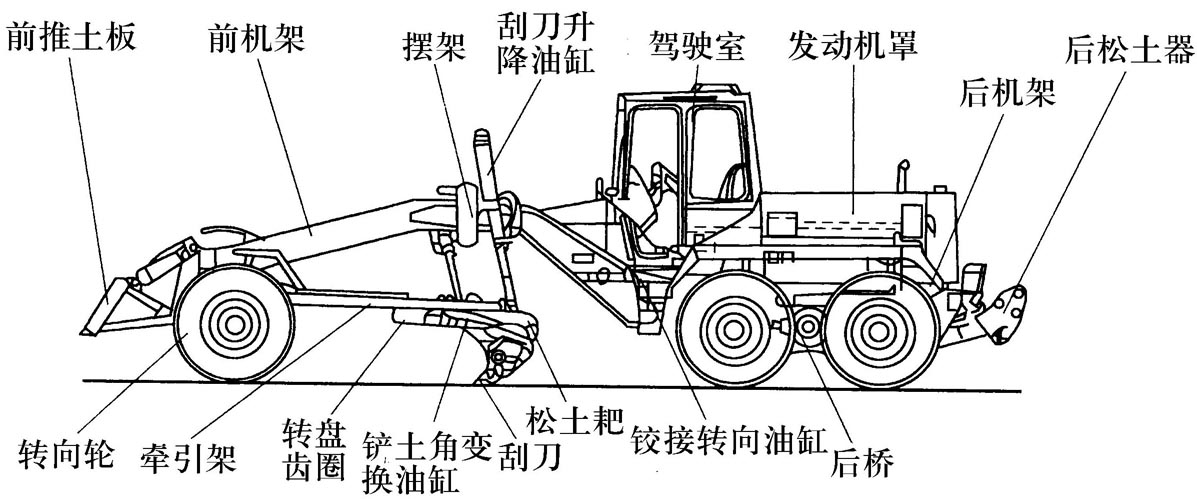 前推土板
前机架
摆架
刮刀升降油缸
驾驶室
发动机罩
后松土器
后机架
转向轮
牵引架
转盘齿圈
铲土角变换油缸
刮刀
松土耙
铰接转向油缸
后桥