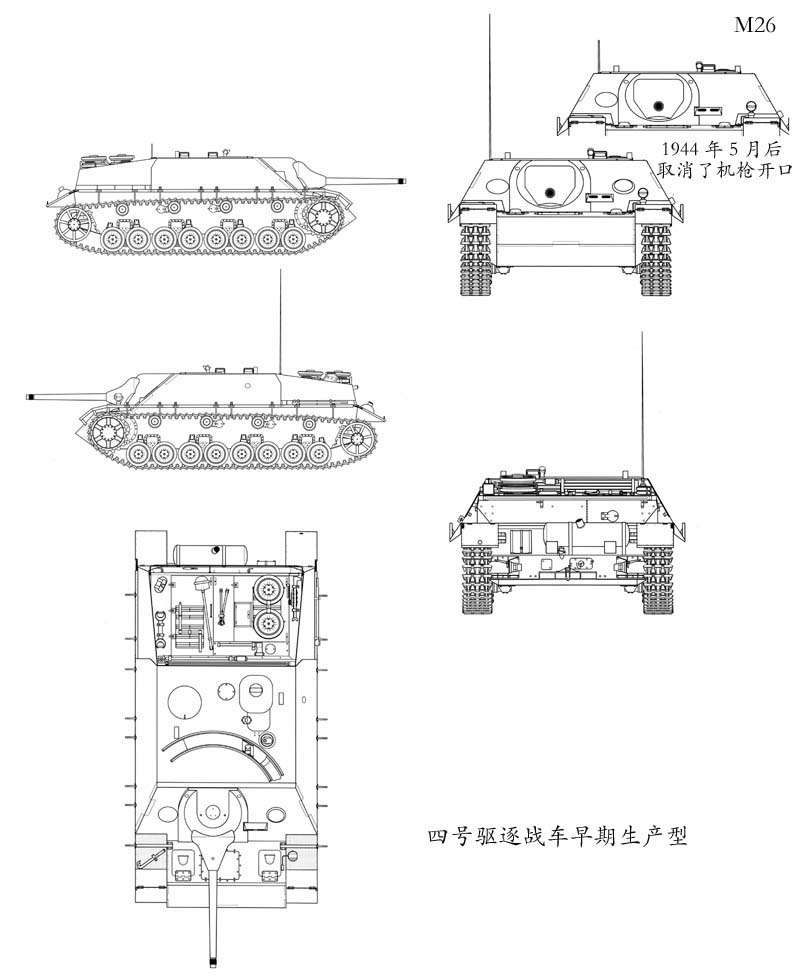 M26

1944 年 5 月后
取消了机枪开口

四号驱逐战车早期生产型