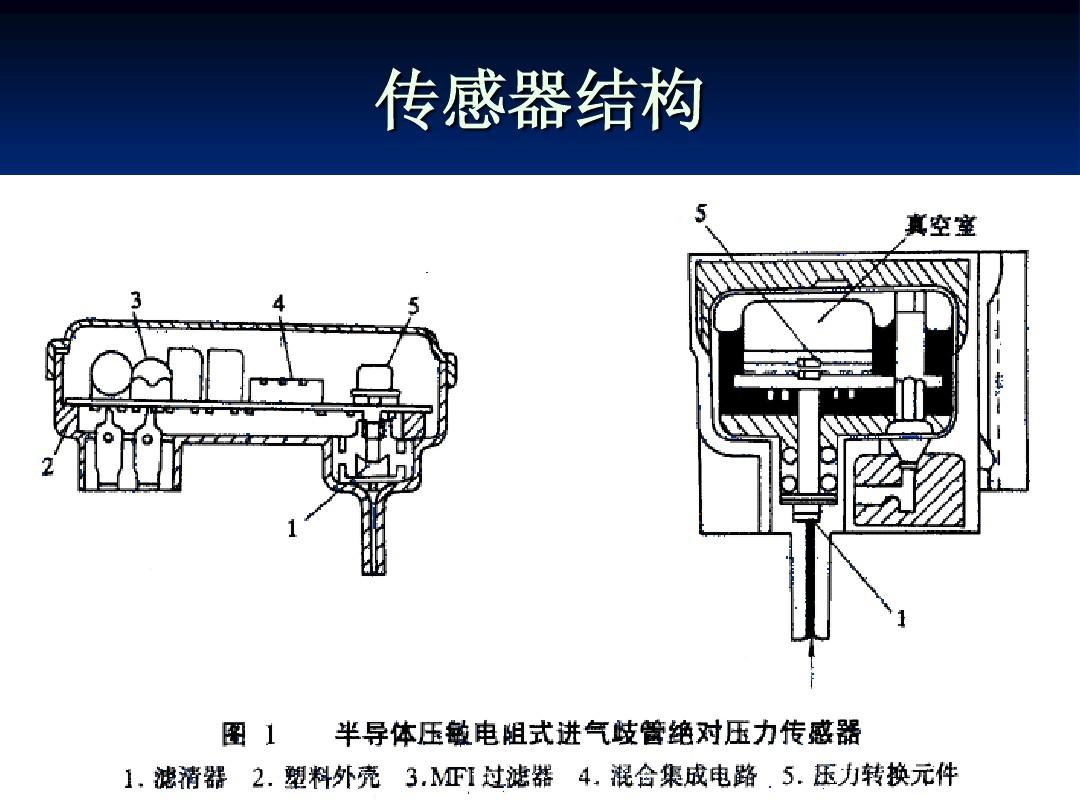 传感器结构

3 4 5

2

1

5 真空室

1

图 1 半导体压敏电阻式进气歧管绝对压力传感器

1. 滤清器 2. 塑料外壳 3. MFI 过滤器 4. 混合集成电路 5. 压力转换元件