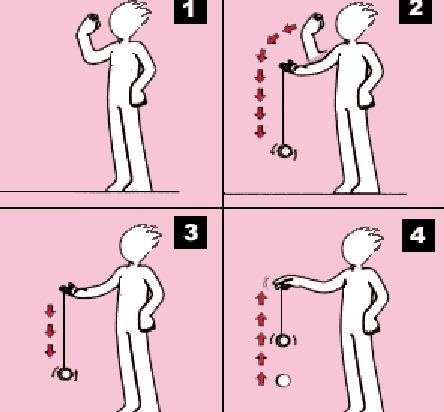 1

2

3

4