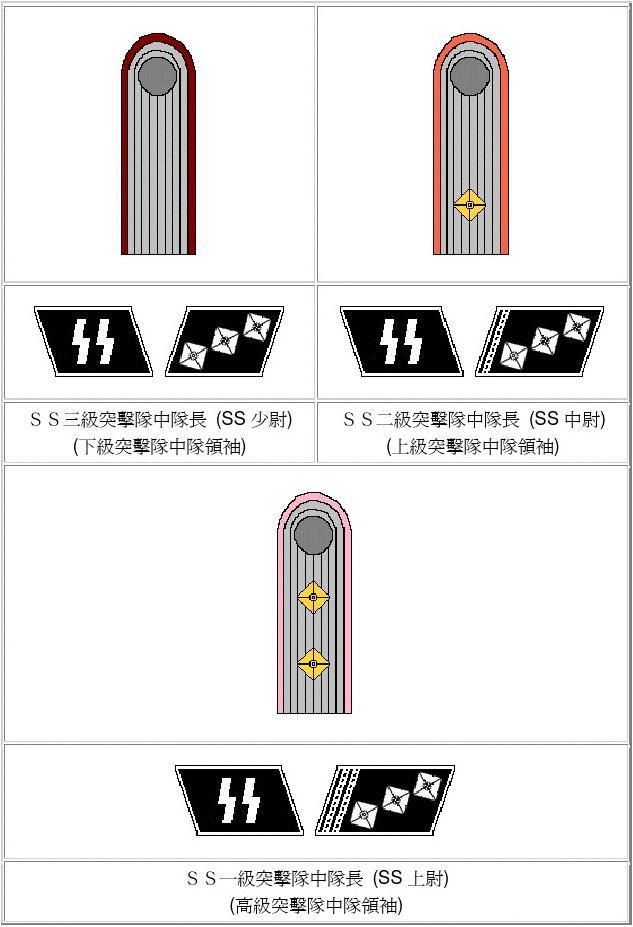 ＳＳ三級突擊隊中隊長 (SS 少尉)
(下級突擊隊中隊領袖)

ＳＳ二級突擊隊中隊長 (SS 中尉)
(上級突擊隊中隊領袖)

ＳＳ一級突擊隊中隊長 (SS 上尉)
(高級突擊隊中隊領袖)