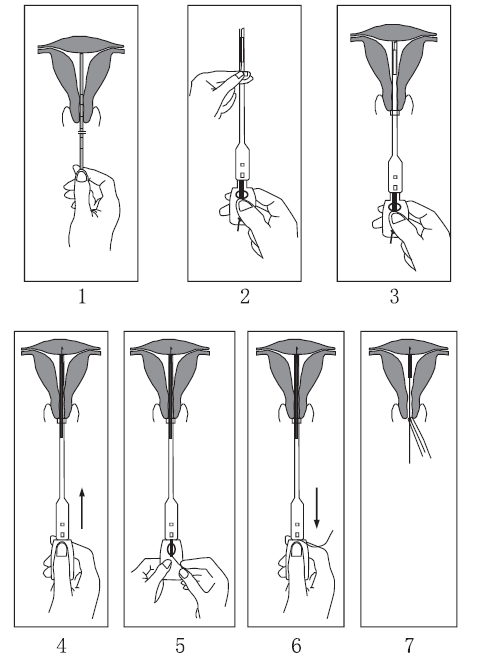 1

2

3

4

5

6

7