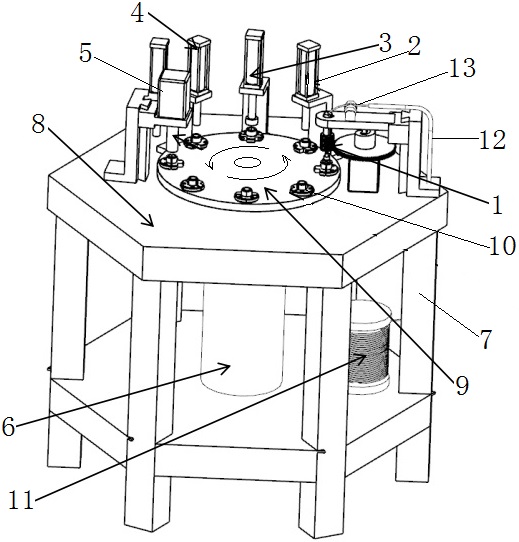 4
5
3
2
13
8
12
1
10
7
9
6
11