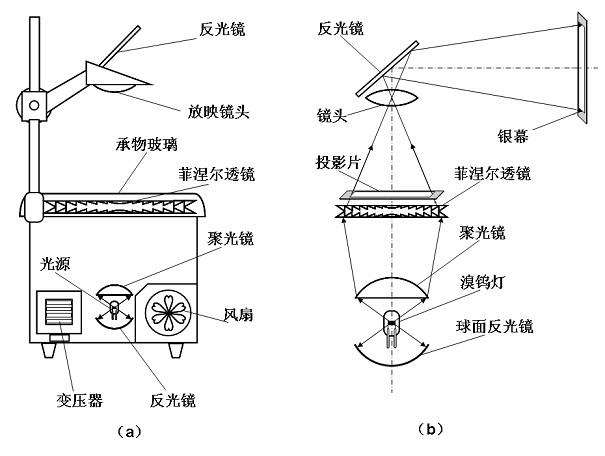 反光镜
放映镜头
承物玻璃
菲涅尔透镜
聚光镜
光源
风扇
变压器
反光镜
(a)

反光镜
镜头
银幕
投影片
菲涅尔透镜
聚光镜
溴钨灯
球面反光镜
(b)