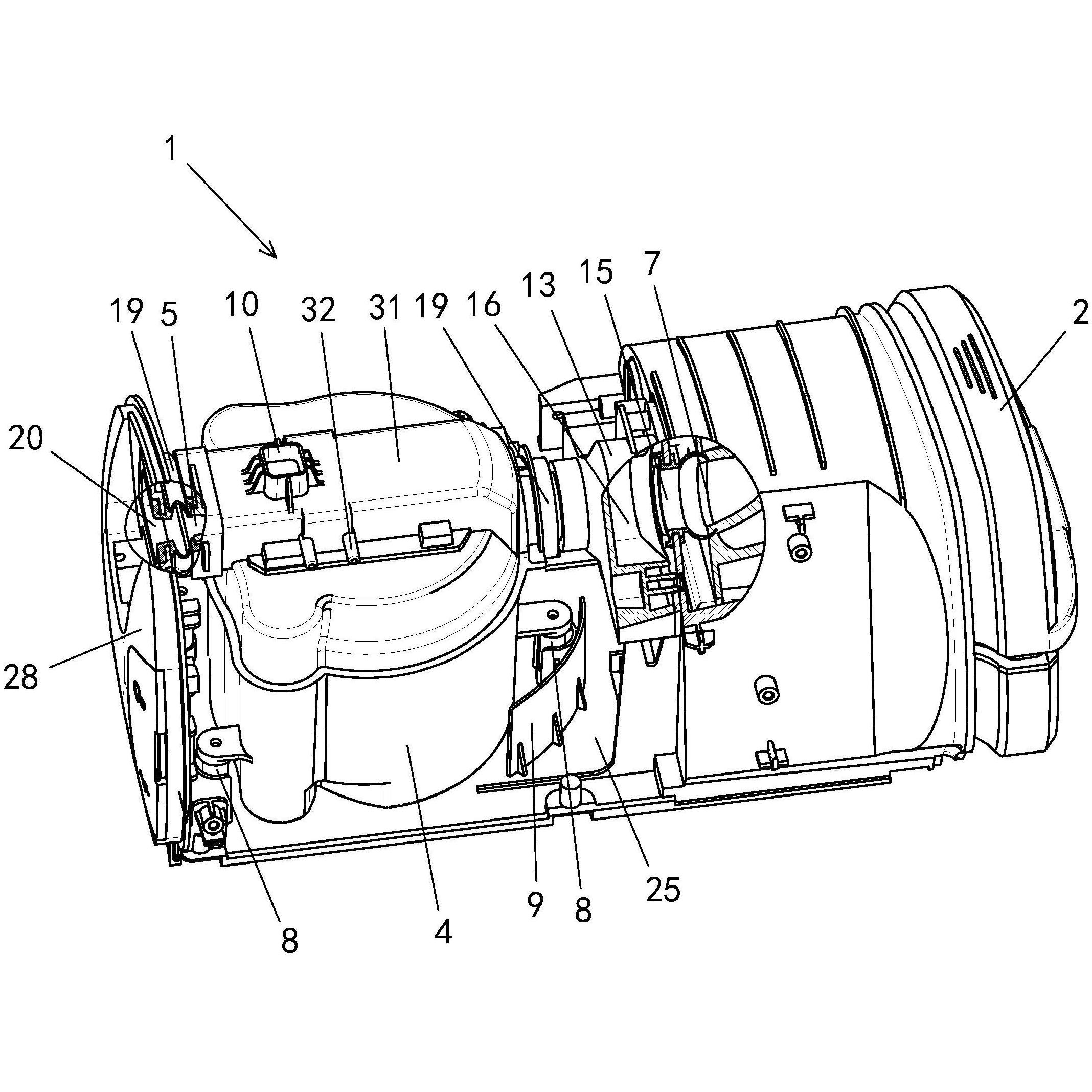 1
19
5
10
32
31
19
16
13
15
7
2
20
28
8
4
9
8
25