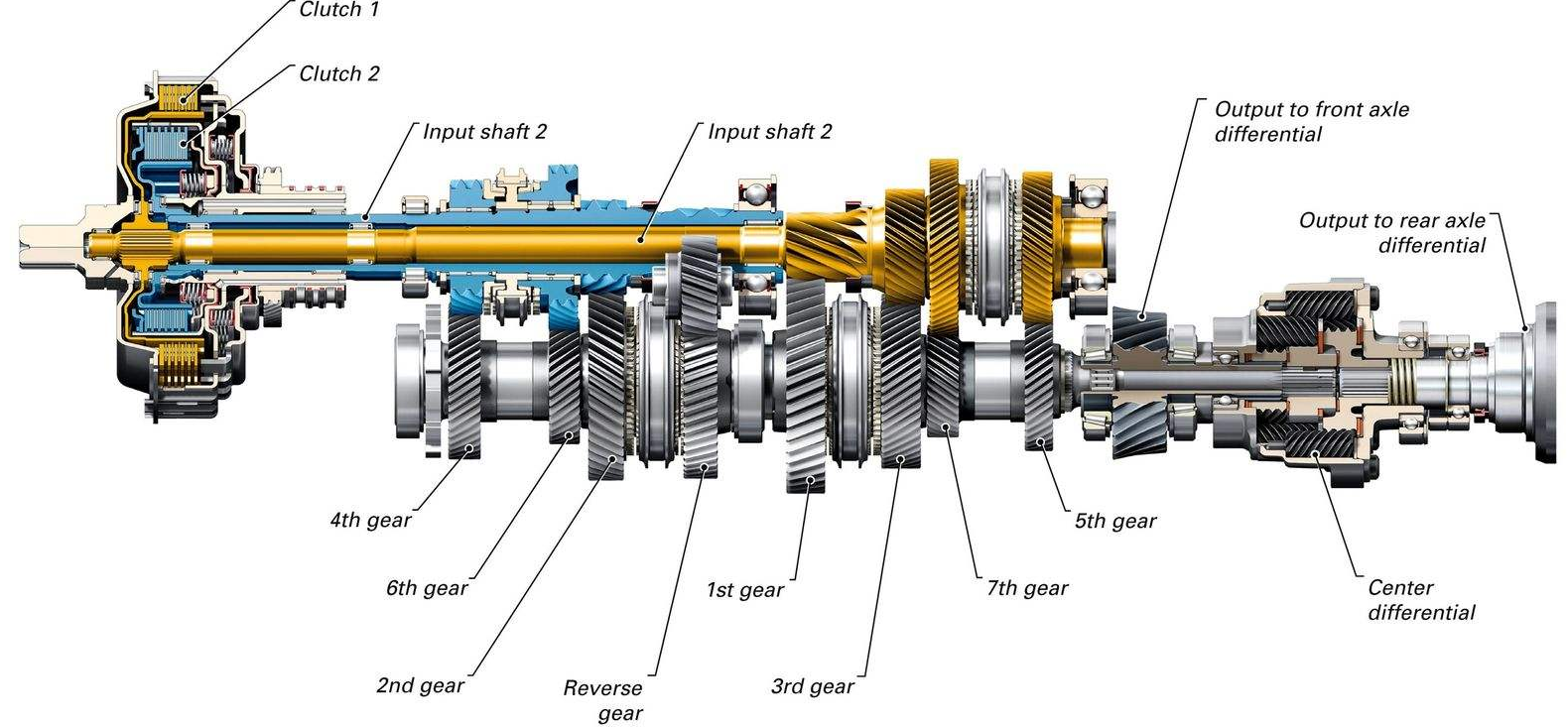 Clutch 1

Clutch 2

Input shaft 2

Input shaft 2

Output to front axle differential

Output to rear axle differential

4th gear

6th gear

2nd gear

Reverse gear

1st gear

3rd gear

7th gear

5th gear

Center differential