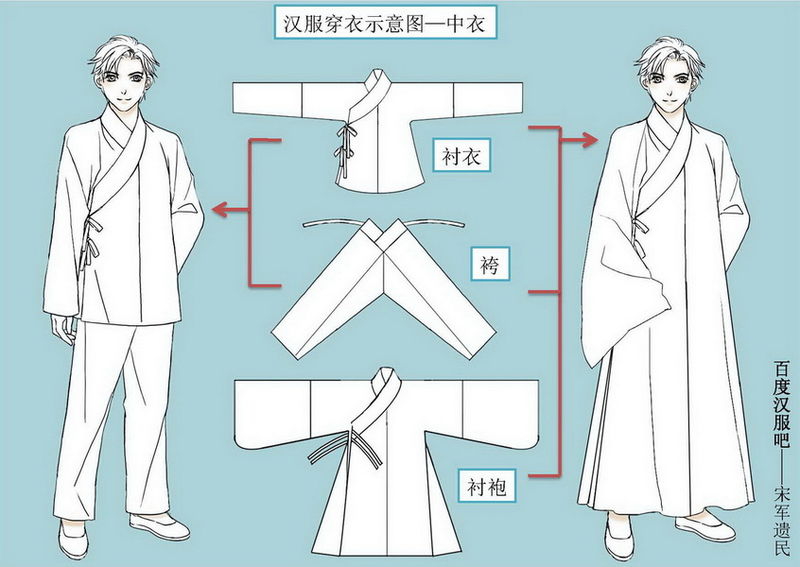 汉服穿衣示意图—中衣

衬衣

袴

衬袍

百度汉服吧——宋军遗民