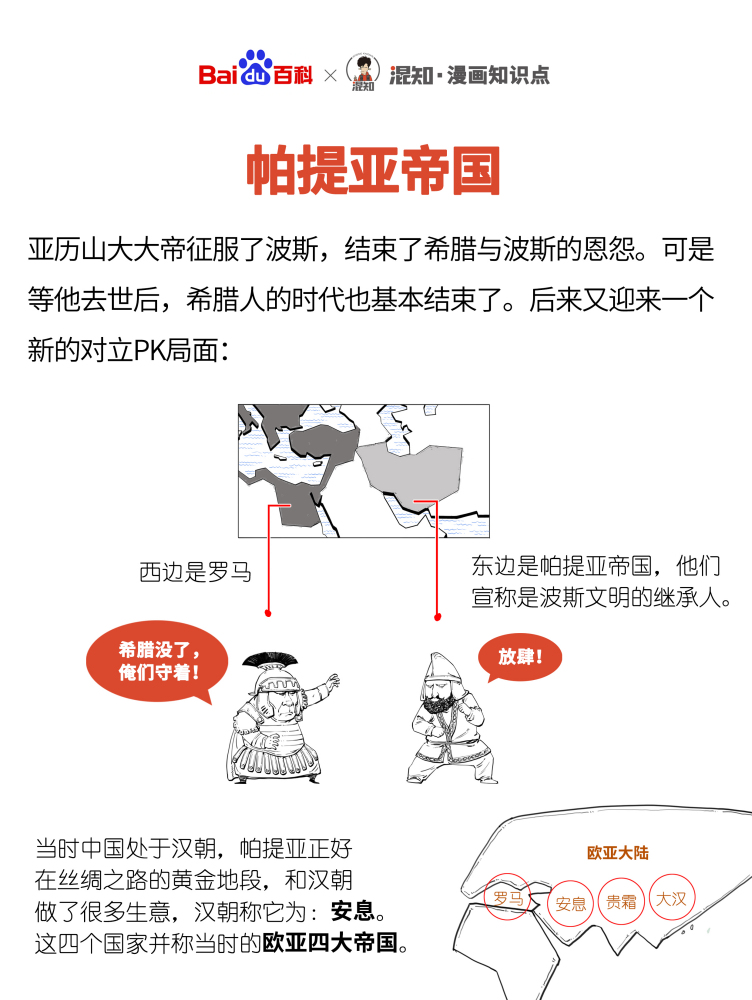 Baidu百科 × 混知 混知·漫画知识点

帕提亚帝国

亚历山大大帝征服了波斯，结束了希腊与波斯的恩怨。可是等他去世后，希腊人的时代也基本结束了。后来又迎来一个新的对立PK局面：

西边是罗马

东边是帕提亚帝国，他们宣称是波斯文明的继承人。

希腊没了，俺们守着！

放肆！

当时中国处于汉朝，帕提亚正好在丝绸之路的黄金地段，和汉朝做了很多生意，汉朝称它为：安息。这四个国家并称当时的欧亚四大帝国。

欧亚大陆

罗马

安息

贵霜

大汉