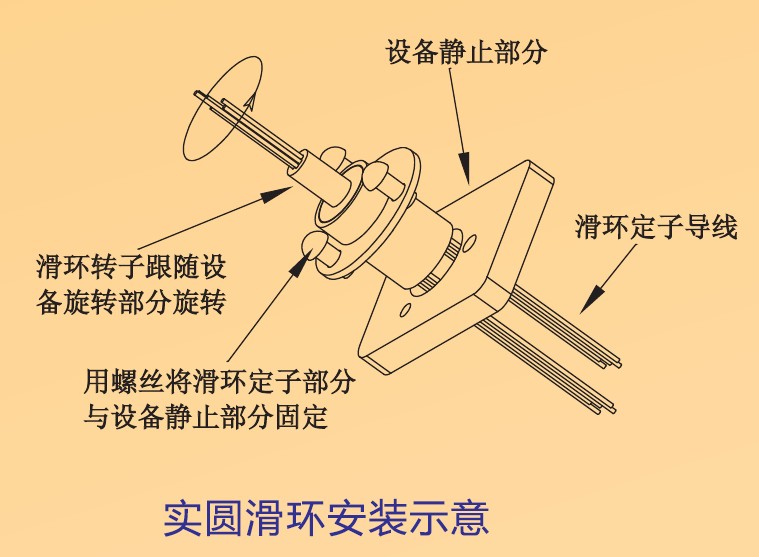 设备静止部分

滑环定子导线

滑环转子跟随设备旋转部分旋转

用螺丝将滑环定子部分与设备静止部分固定

实圆滑环安装示意