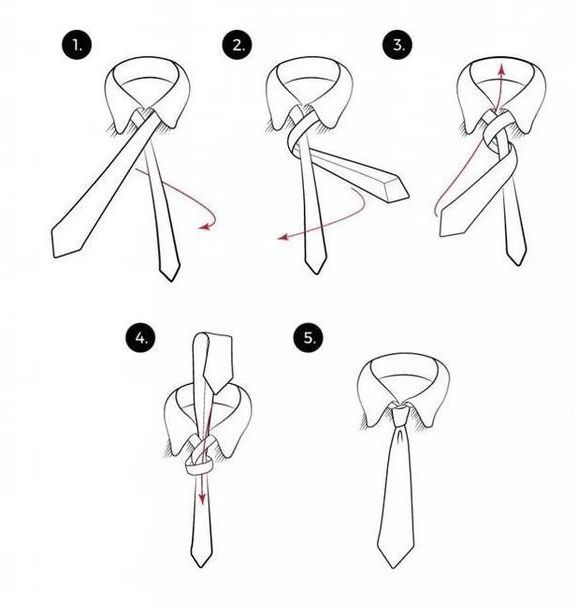 1.

2.

3.

4.

5.