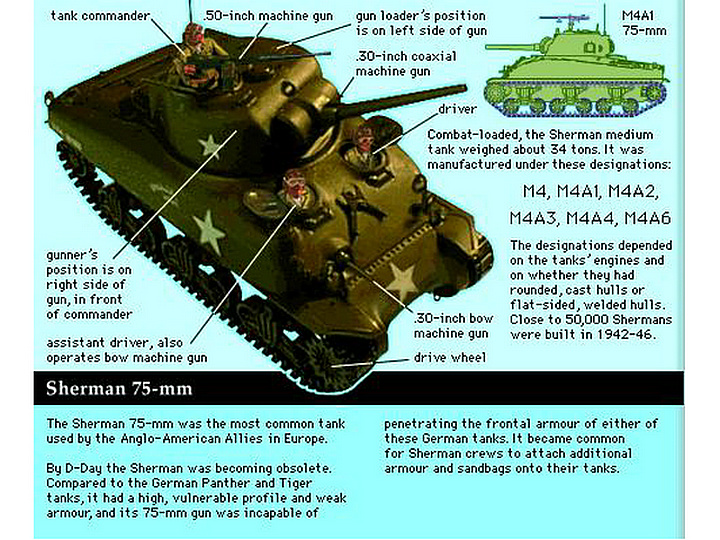 tank commander

.50-inch machine gun

gun loader's position is on left side of gun

.30-inch coaxial machine gun

M4A1 75-mm

driver

Combat-loaded, the Sherman medium tank weighed about 34 tons. It was manufactured under these designations:

M4, M4A1, M4A2, M4A3, M4A4, M4A6

The designations depended on the tanks' engines and on whether they had rounded, cast hulls or flat-sided, welded hulls. Close to 50,000 Shermans were built in 1942-46.

gunner's position is on right side of gun, in front of commander

assistant driver, also operates bow machine gun

.30-inch bow machine gun

drive wheel

Sherman 75-mm

The Sherman 75-mm was the most common tank used by the Anglo-American Allies in Europe.

By D-Day the Sherman was becoming obsolete. Compared to the German Panther and Tiger tanks, it had a high, vulnerable profile and weak armour, and its 75-mm gun was incapable of penetrating the frontal armour of either of these German tanks. It became common for Sherman crews to attach additional armour and sandbags onto their tanks.