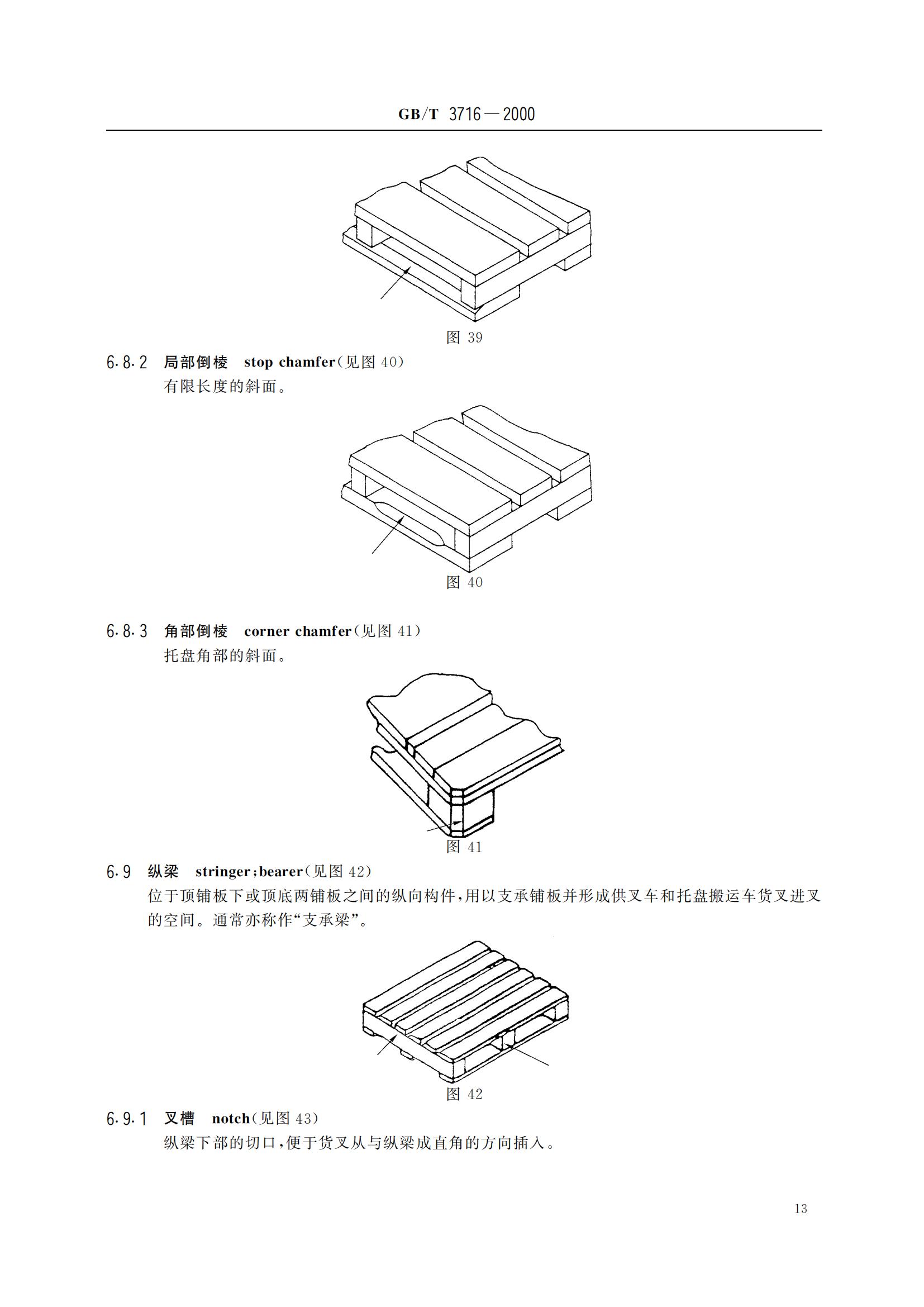 GB/T 3716—2000

图 39

6.8.2 局部倒棱 stop chamfer（见图 40）

有限长度的斜面。

图 40

6.8.3 角部倒棱 corner chamfer（见图 41）

托盘角部的斜面。

图 41

6.9 纵梁 stringer;bearer（见图 42）

位于顶铺板下或顶底两铺板之间的纵向构件，用以支承铺板并形成供叉车和托盘搬运车货叉进叉的空间。通常亦称作“支承梁”。

图 42

6.9.1 叉槽 notch（见图 43）

纵梁下部的切口，便于货叉从与纵梁成直角的方向插入。

13