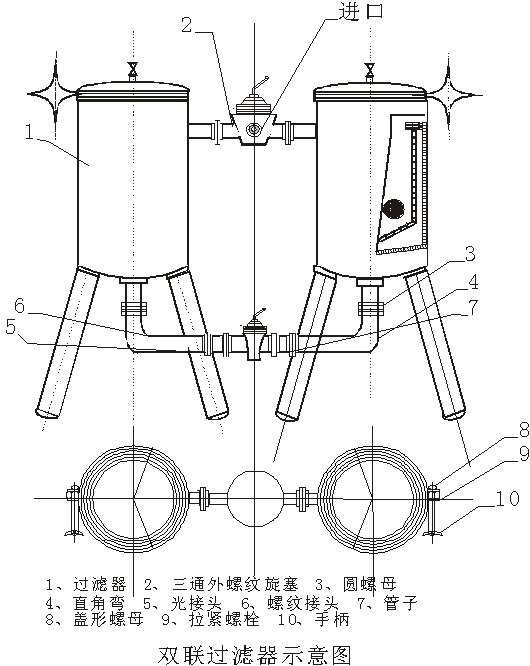 进口
2
1
3
4
6
7
5
8
9
10

1、过滤器 2、三通外螺纹旋塞 3、圆螺母
4、直角弯 5、光接头 6、螺纹接头 7、管子
8、盖形螺母 9、拉紧螺栓 10、手柄

双联过滤器示意图