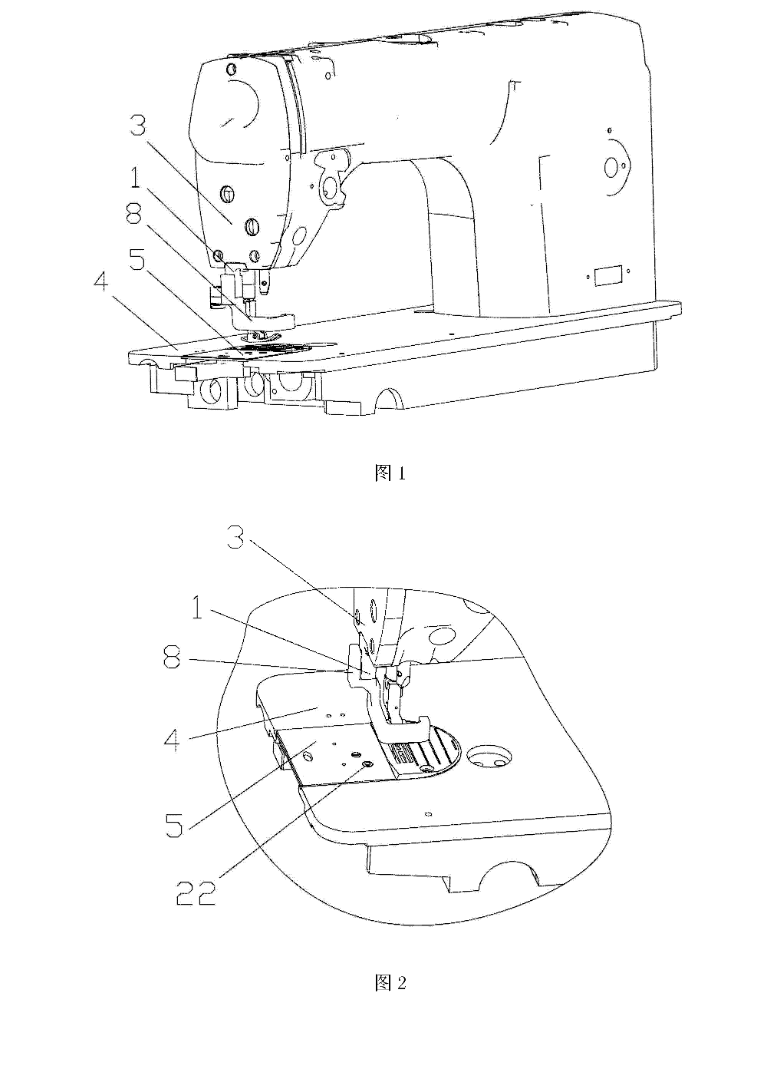 3
1
8
5
4

图 1

3
1
8
4
5
22

图 2