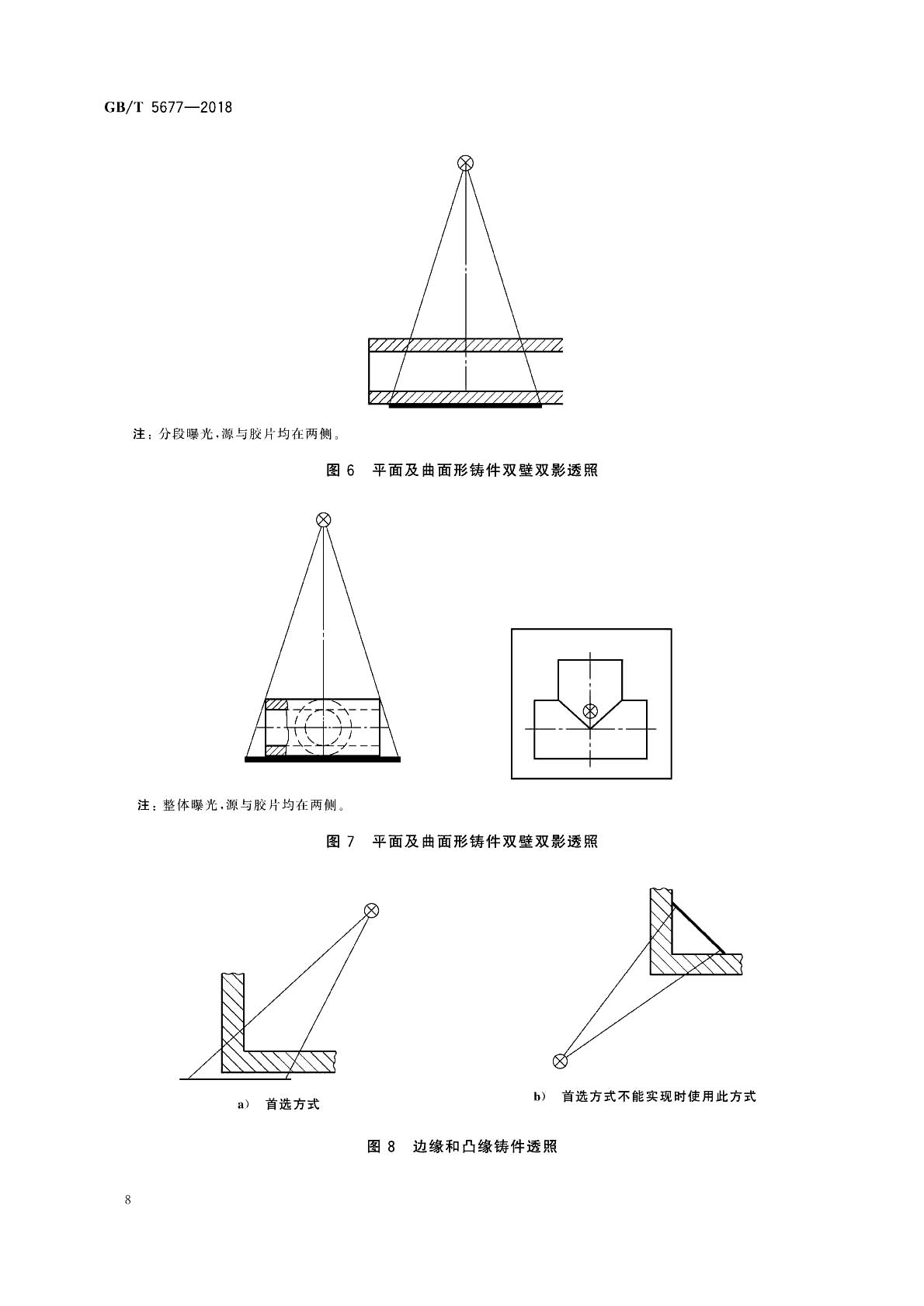 GB/T 5677—2018

注：分段曝光，源与胶片均在两侧。

图 6　平面及曲面形铸件双壁双影透照

注：整体曝光，源与胶片均在两侧。

图 7　平面及曲面形铸件双壁双影透照

a)　首选方式

b)　首选方式不能实现时使用此方式

图 8　边缘和凸缘铸件透照

8