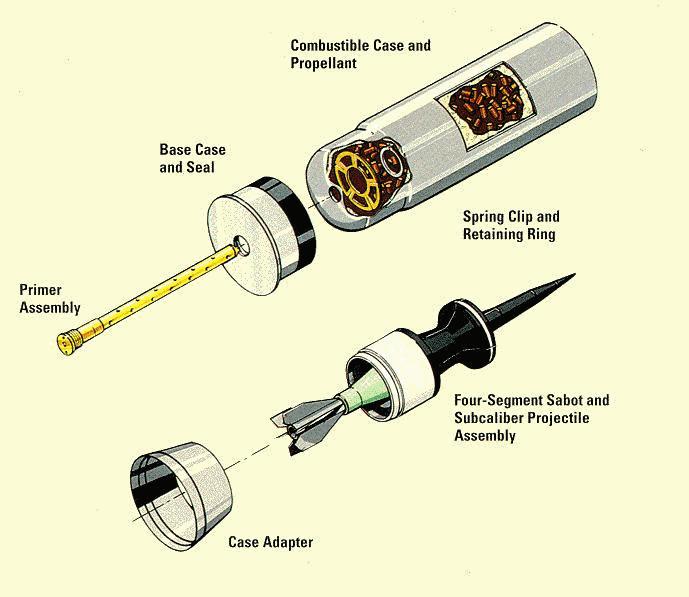 Combustible Case and Propellant

Base Case and Seal

Spring Clip and Retaining Ring

Primer Assembly

Four-Segment Sabot and Subcaliber Projectile Assembly

Case Adapter