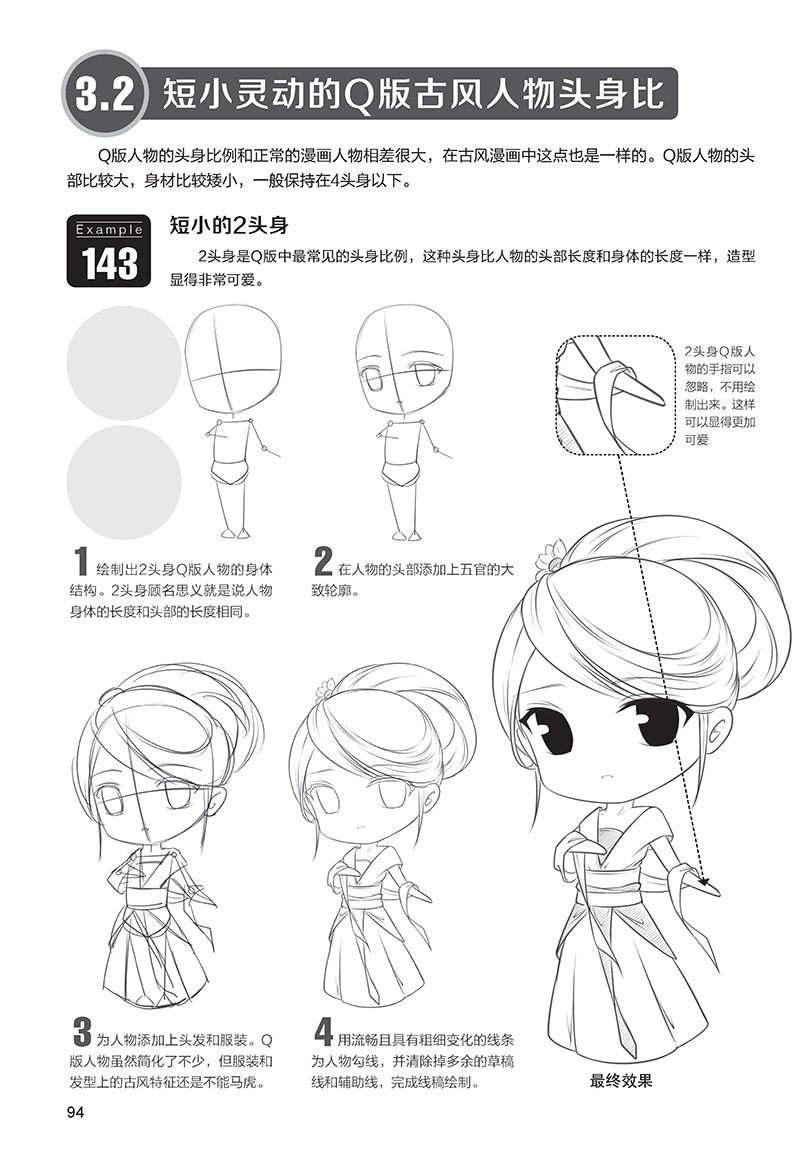 3.2 短小灵动的Q版古风人物头身比

Q版人物的头身比例和正常的漫画人物相差很大，在古风漫画中这点也是一样的。Q版人物的头部比较大，身材比较矮小，一般保持在4头身以下。

Example 143 短小的2头身

2头身是Q版中最常见的头身比例，这种头身比人物的头部长度和身体的长度一样，造型显得非常可爱。

2头身Q版人物的手指可以忽略，不用绘制出来。这样可以显得更加可爱

1 绘制出2头身Q版人物的身体结构。2头身顾名思义就是说人物身体的长度和头部的长度相同。

2 在人物的头部添加上五官的大致轮廓。

3 为人物添加上头发和服装。Q版人物虽然简化了不少，但服装和发型上的古风特征还是不能马虎。

4 用流畅且具有粗细变化的线条为人物勾线，并清除掉多余的草稿线和辅助线，完成线稿绘制。

最终效果

94