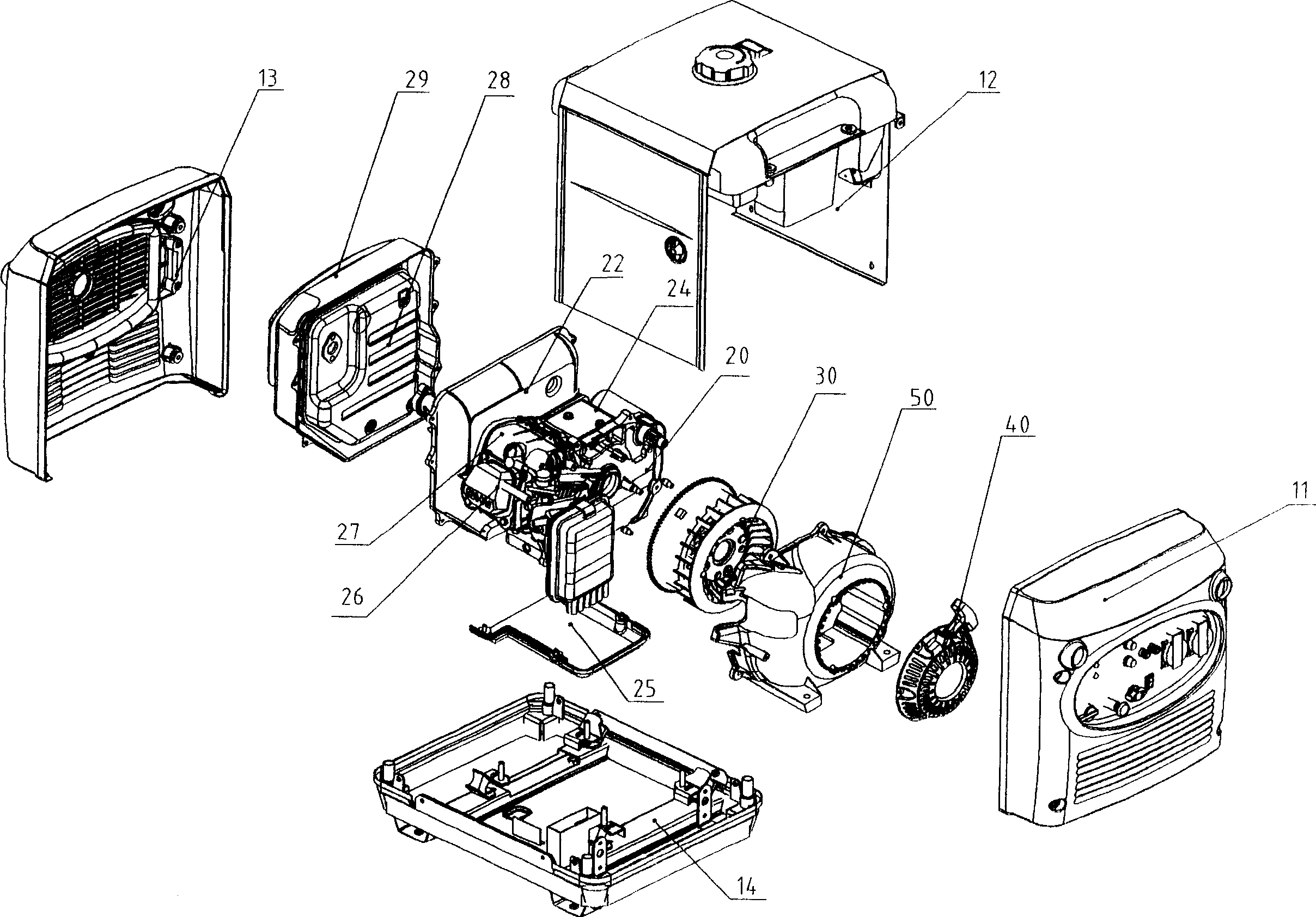 13
29
28
12
22
24
20
30
50
40
11
27
26
25
14