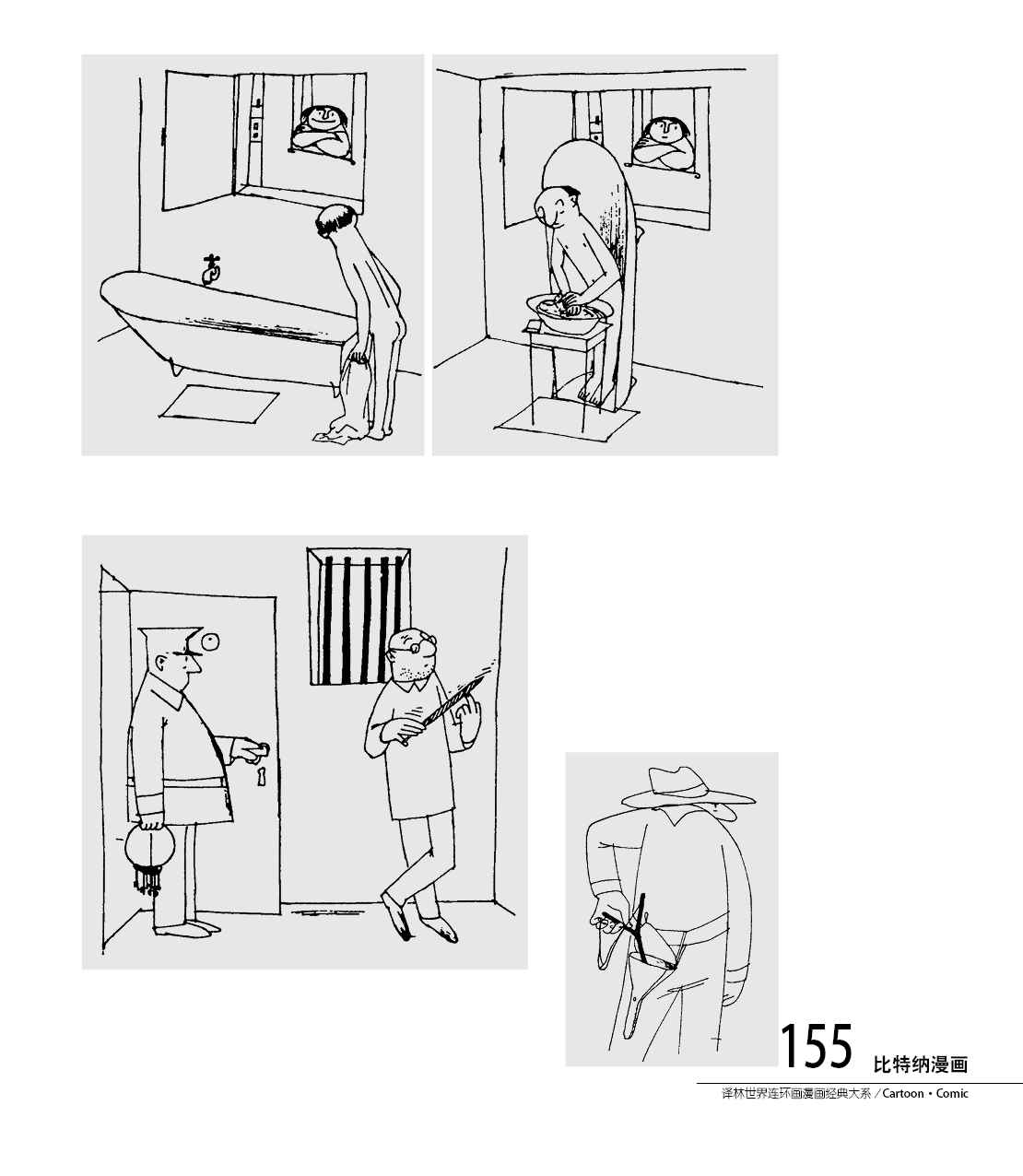 155 比特纳漫画

译林世界连环画漫画经典大系 / Cartoon · Comic