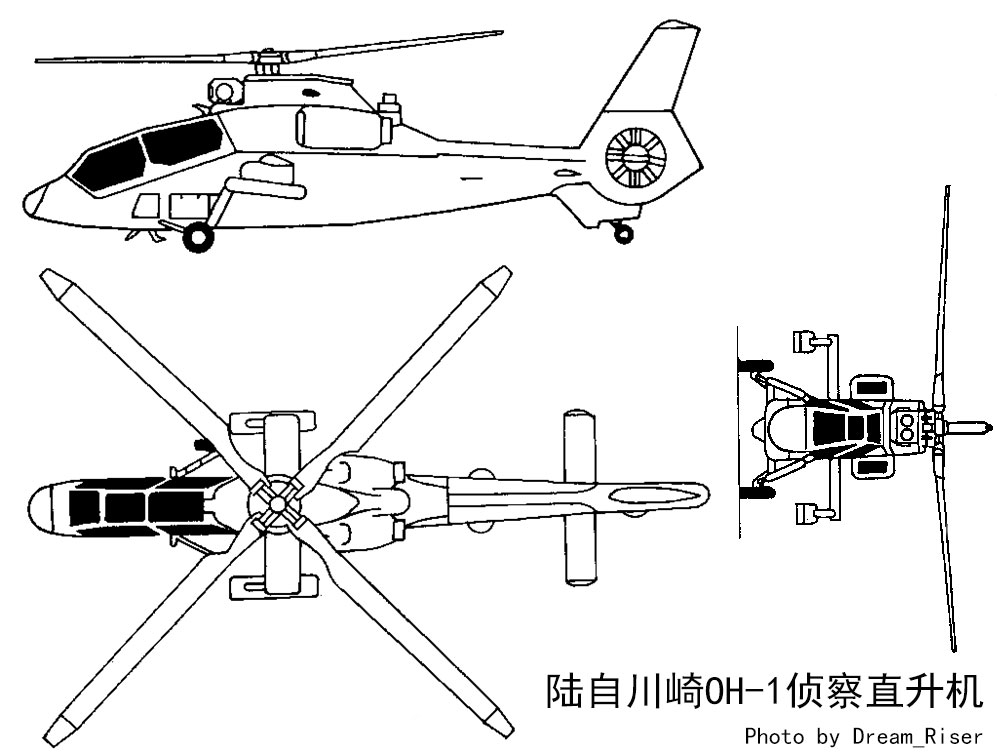 陆自川崎OH-1侦察直升机
Photo by Dream_Riser