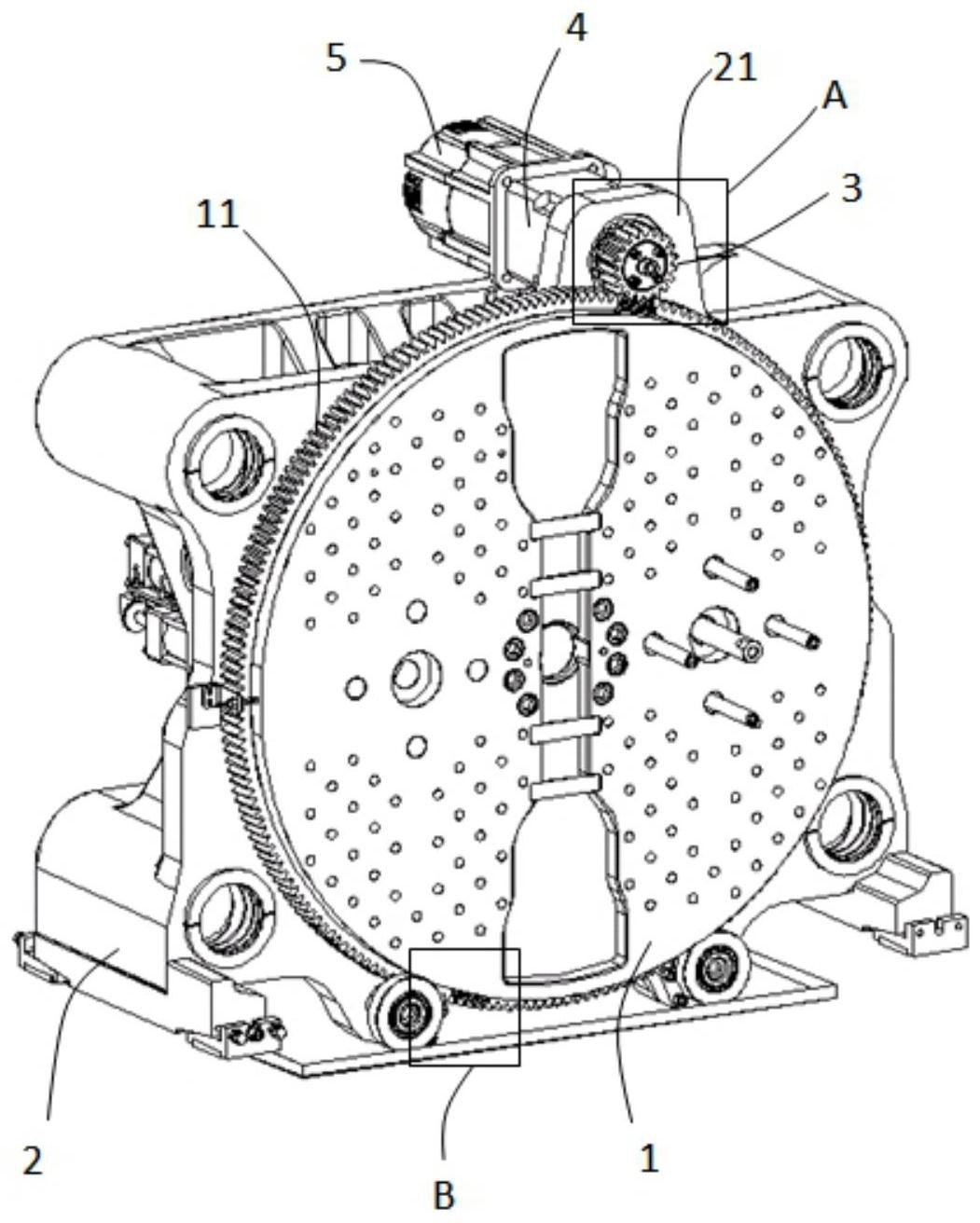 5
4
21
A
3
11
2
B
1