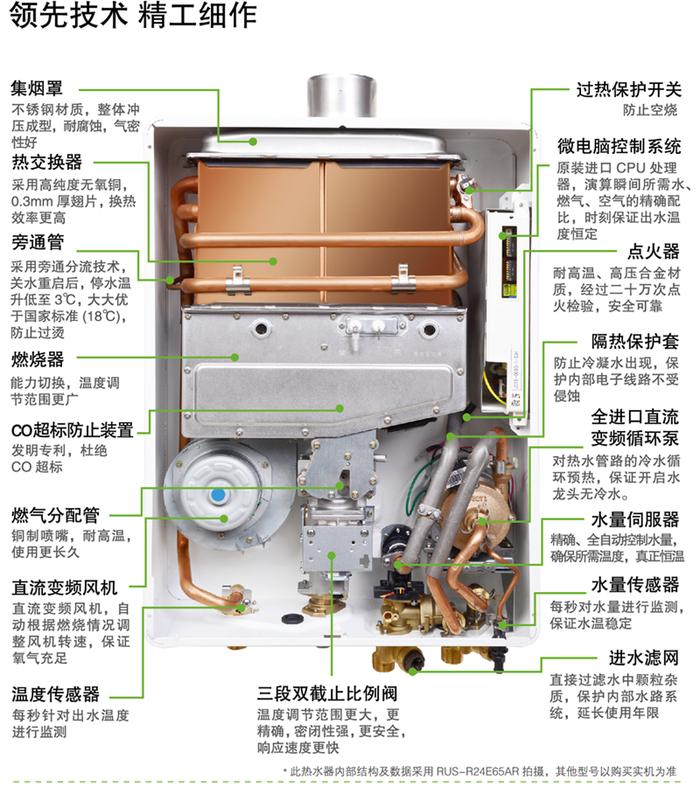 领先技术 精工细作

集烟罩
不锈钢材质，整体冲压成型，耐腐蚀，气密性好

热交换器
采用高纯度无氧铜，0.3mm 厚翅片，换热效率更高

旁通管
采用旁通分流技术，关水重启后，停水温升低至 3℃，大大优于国家标准 (18℃)，防止过烫

燃烧器
能力切换，温度调节范围更广

CO超标防止装置
发明专利，杜绝 CO 超标

燃气分配管
铜制喷嘴，耐高温，使用更长久

直流变频风机
直流变频风机，自动根据燃烧情况调整风机转速，保证氧气充足

温度传感器
每秒针对出水温度进行监测

三段双截止比例阀
温度调节范围更大，更精确，密闭性强，更安全，响应速度更快

过热保护开关
防止空烧

微电脑控制系统
原装进口 CPU 处理器，演算瞬间所需水、燃气、空气的精确配比，时刻保证出水温度恒定

点火器
耐高温、高压合金材质，经过二十万次点火检验，安全可靠

隔热保护套
防止冷凝水出现，保护内部电子线路不受侵蚀

全进口直流变频循环泵
对热水管路的冷水循环预热，保证开启水龙头无冷水。

水量伺服器
精确、全自动控制水量，确保所需温度，真正恒温

水量传感器
每秒对水量进行监测，保证水温稳定

进水滤网
直接过滤水中颗粒杂质，保护内部水路系统，延长使用年限

* 此热水器内部结构及数据采用 RUS-R24E65AR 拍摄，其他型号以购买实机为准