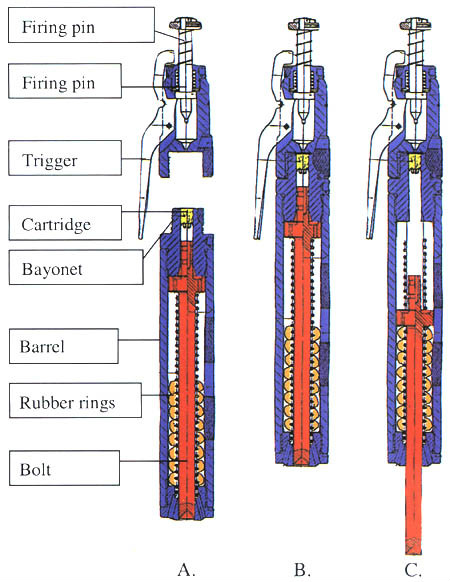 Firing pin

Firing pin

Trigger

Cartridge

Bayonet

Barrel

Rubber rings

Bolt

A.

B.

C.