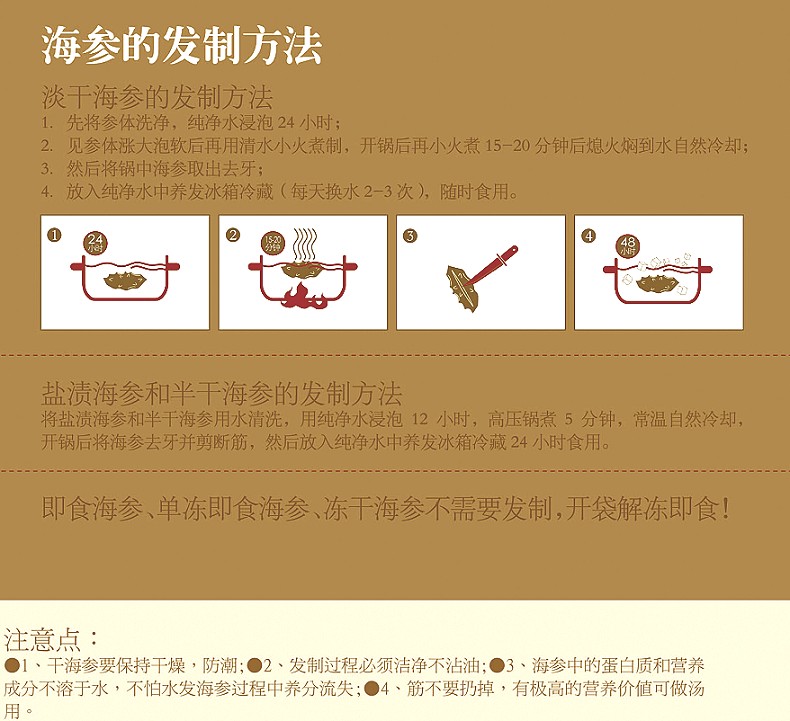 海参的发制方法

淡干海参的发制方法

1. 先将参体洗净，纯净水浸泡 24 小时；
2. 见参体涨大泡软后再用清水小火煮制，开锅后再小火煮 15-20 分钟后熄火焖到水自然冷却；
3. 然后将锅中海参取出去牙；
4. 放入纯净水中养发冰箱冷藏（每天换水 2-3 次），随时食用。

1 24 小时

2 15-20 分钟

3

4 48 小时

盐渍海参和半干海参的发制方法

将盐渍海参和半干海参用水清洗，用纯净水浸泡 12 小时，高压锅煮 5 分钟，常温自然冷却，开锅后将海参去牙并剪断筋，然后放入纯净水中养发冰箱冷藏 24 小时食用。

即食海参、单冻即食海参、冻干海参不需要发制，开袋解冻即食！

注意点：

●1、干海参要保持干燥，防潮；●2、发制过程必须洁净不沾油；●3、海参中的蛋白质和营养成分不溶于水，不怕水发海参过程中养分流失；●4、筋不要扔掉，有极高的营养价值可做汤用。