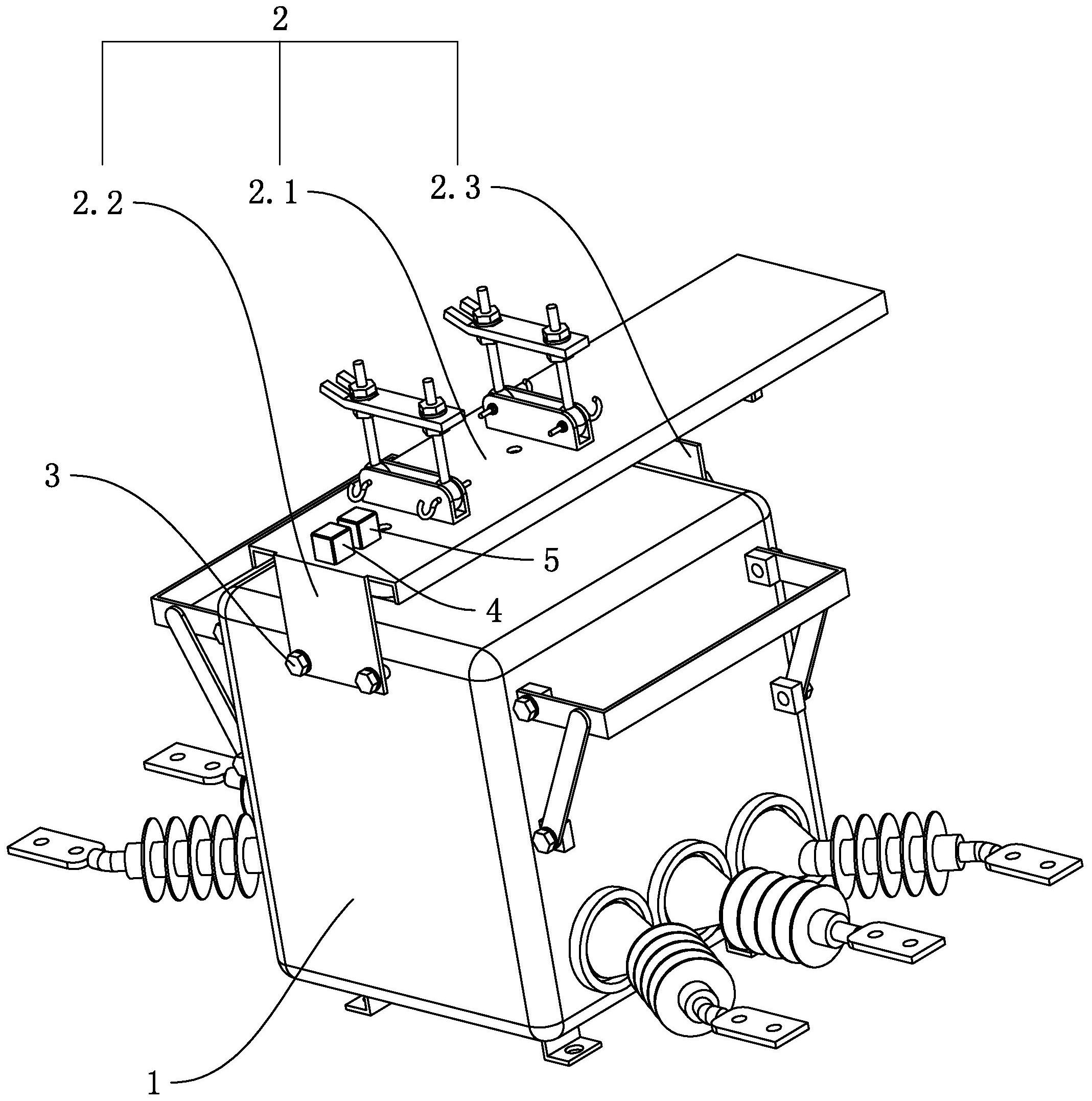 2

2. 2

2. 1

2. 3

3

5

4

1