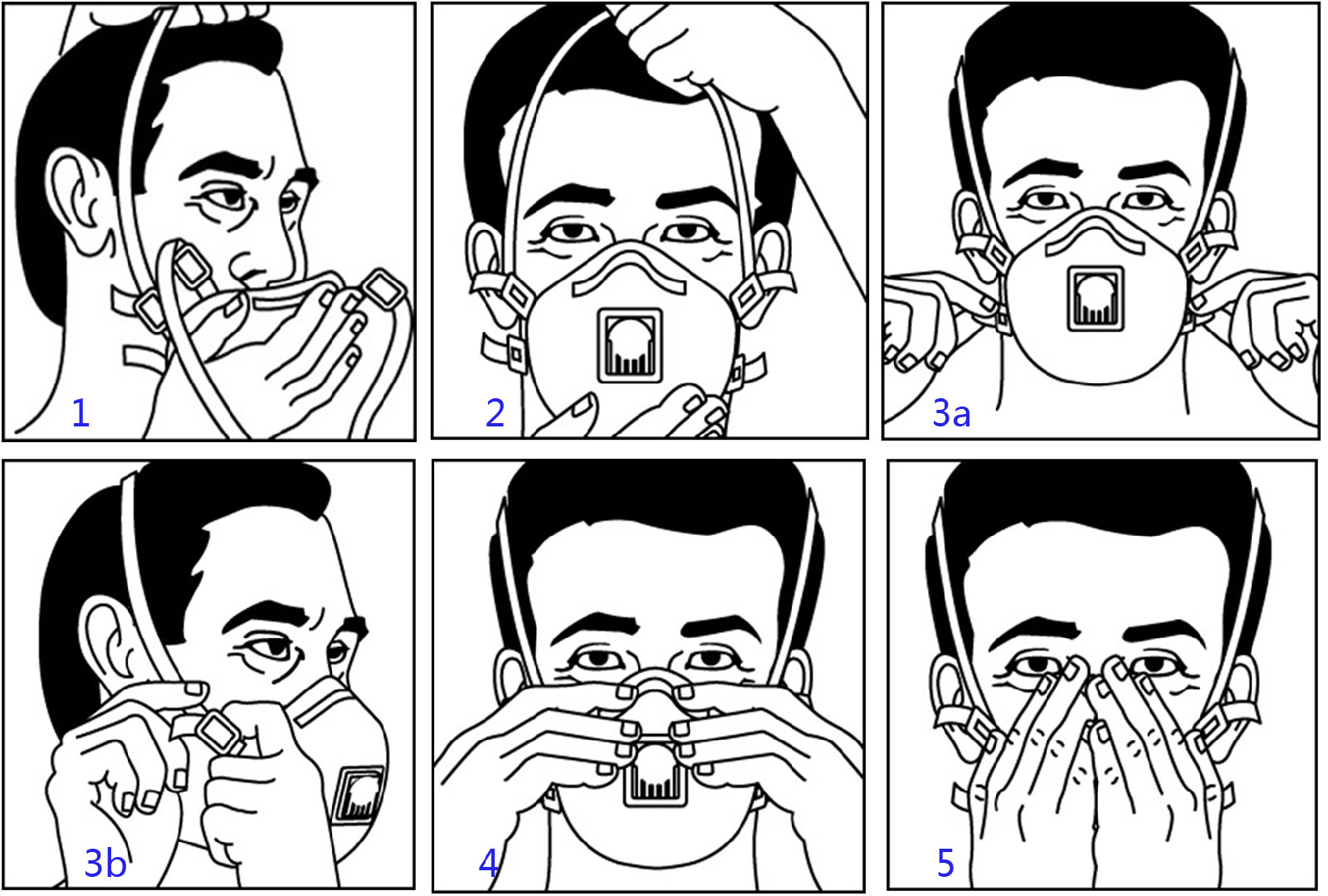 1

2

3a

3b

4

5