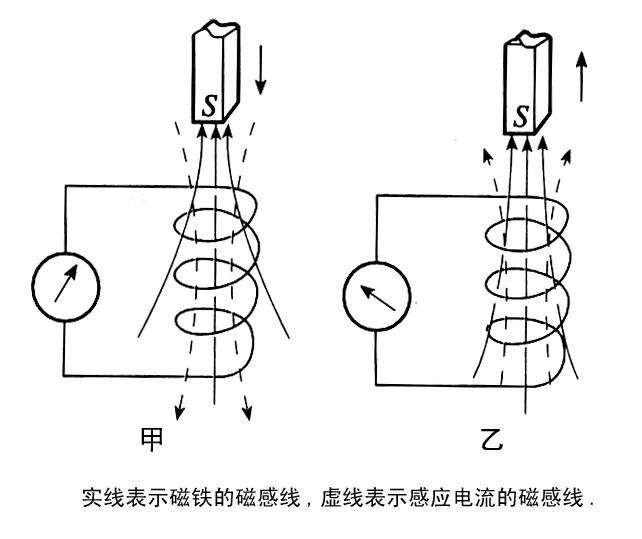 S

S

甲

乙

实线表示磁铁的磁感线，虚线表示感应电流的磁感线.