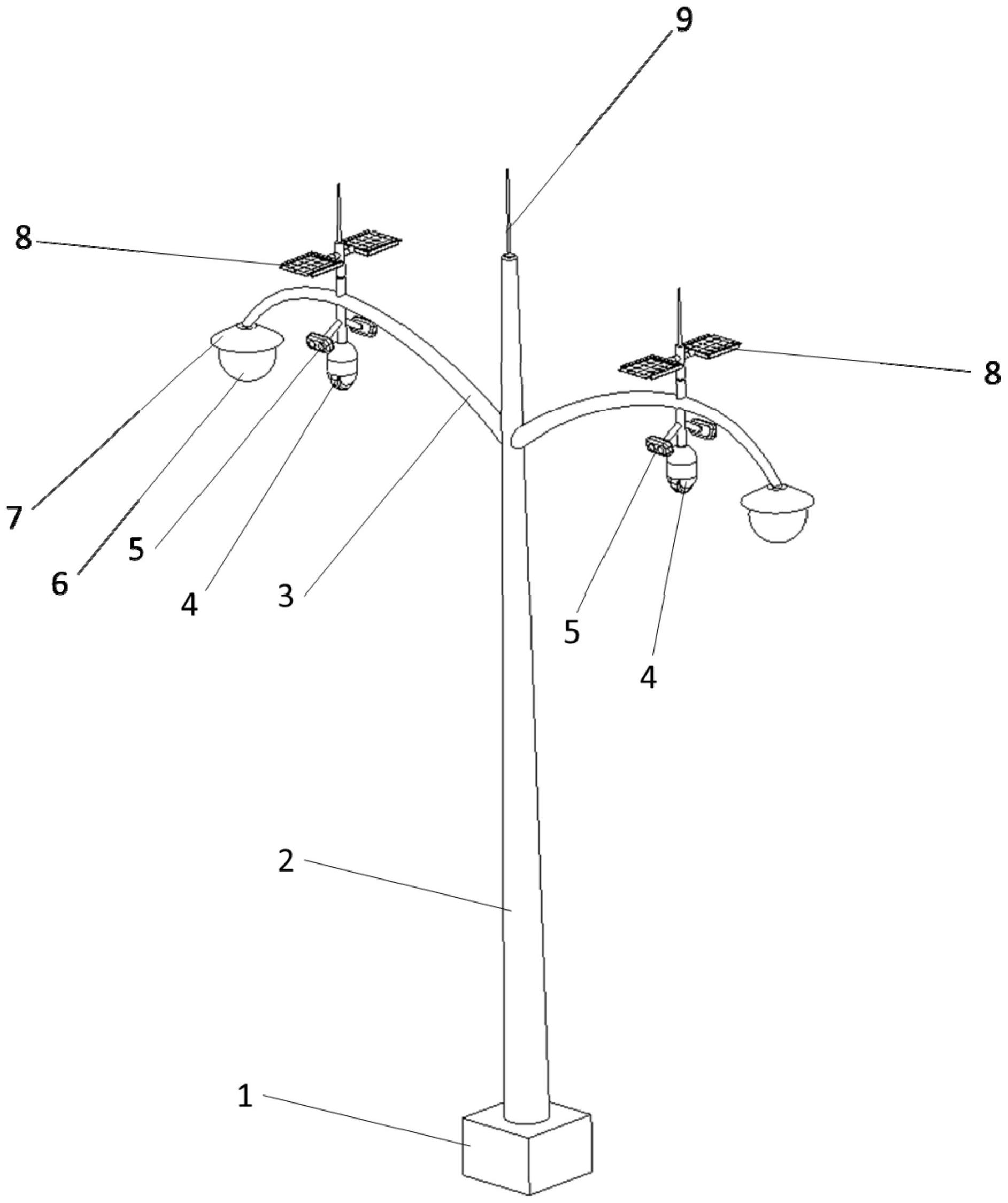 9
8
8
7
6
5
4
3
5
4
2
1