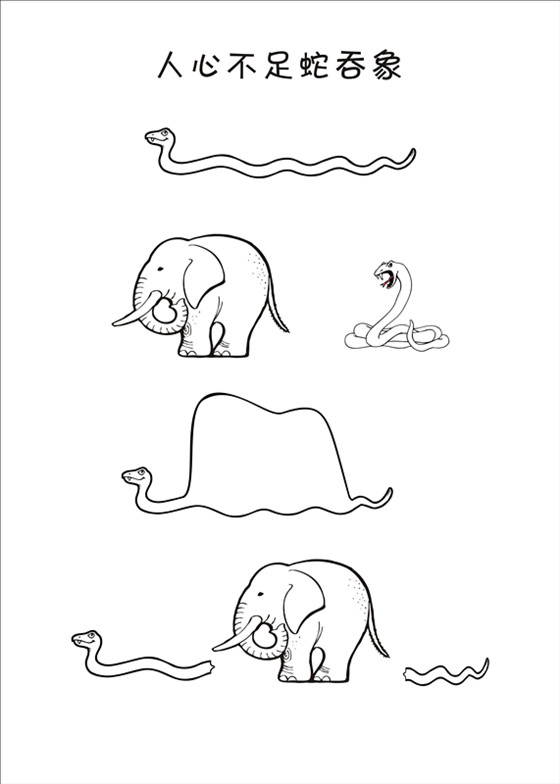 人心不足蛇吞象