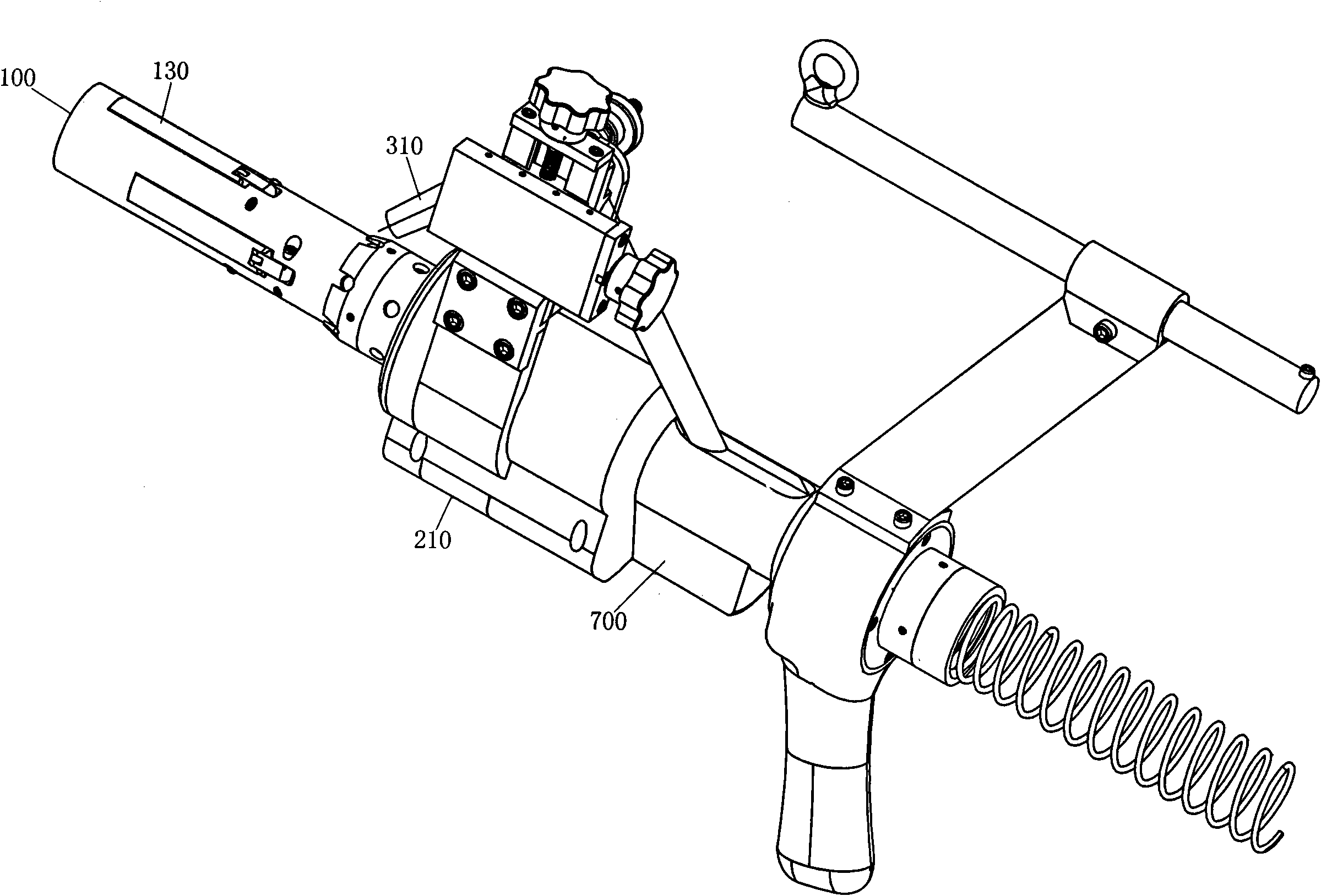 100
130
310
210
700